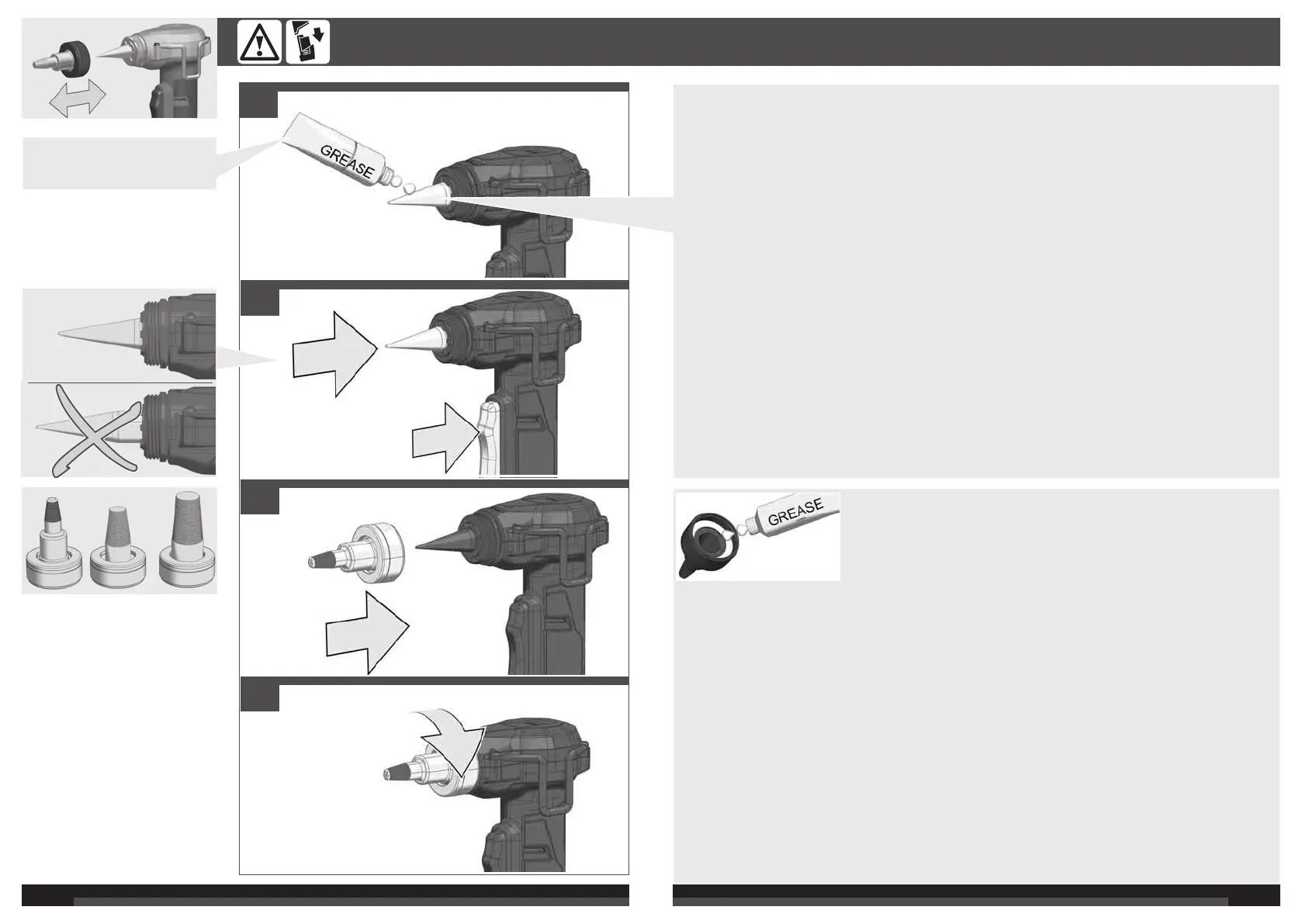 GREASE

GREASE