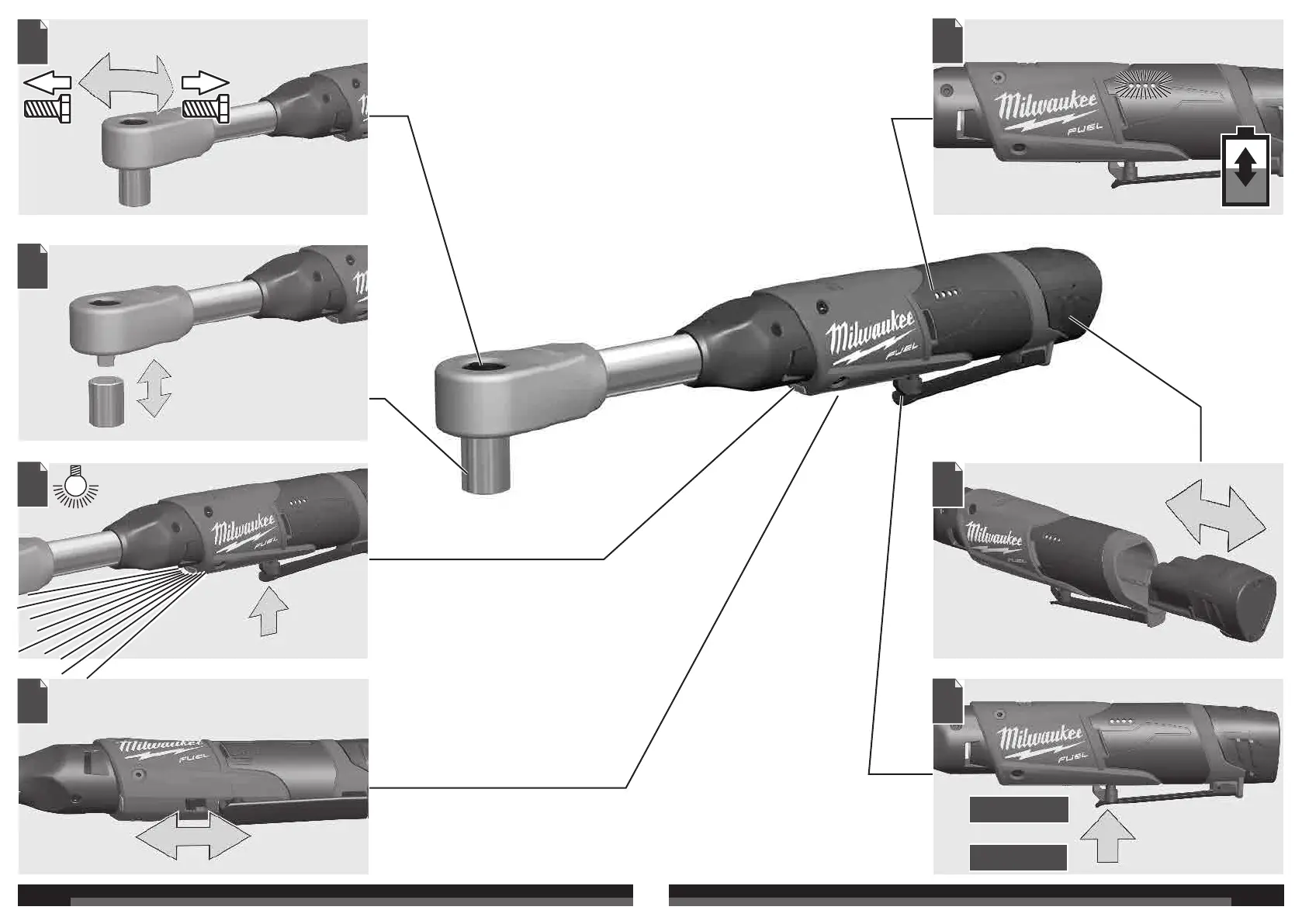 Milwaukee FUEL
Milwaukee FUEL
Milwaukee FUEL
Milwaukee FUEL
Milwaukee FUEL
Milwaukee FUEL