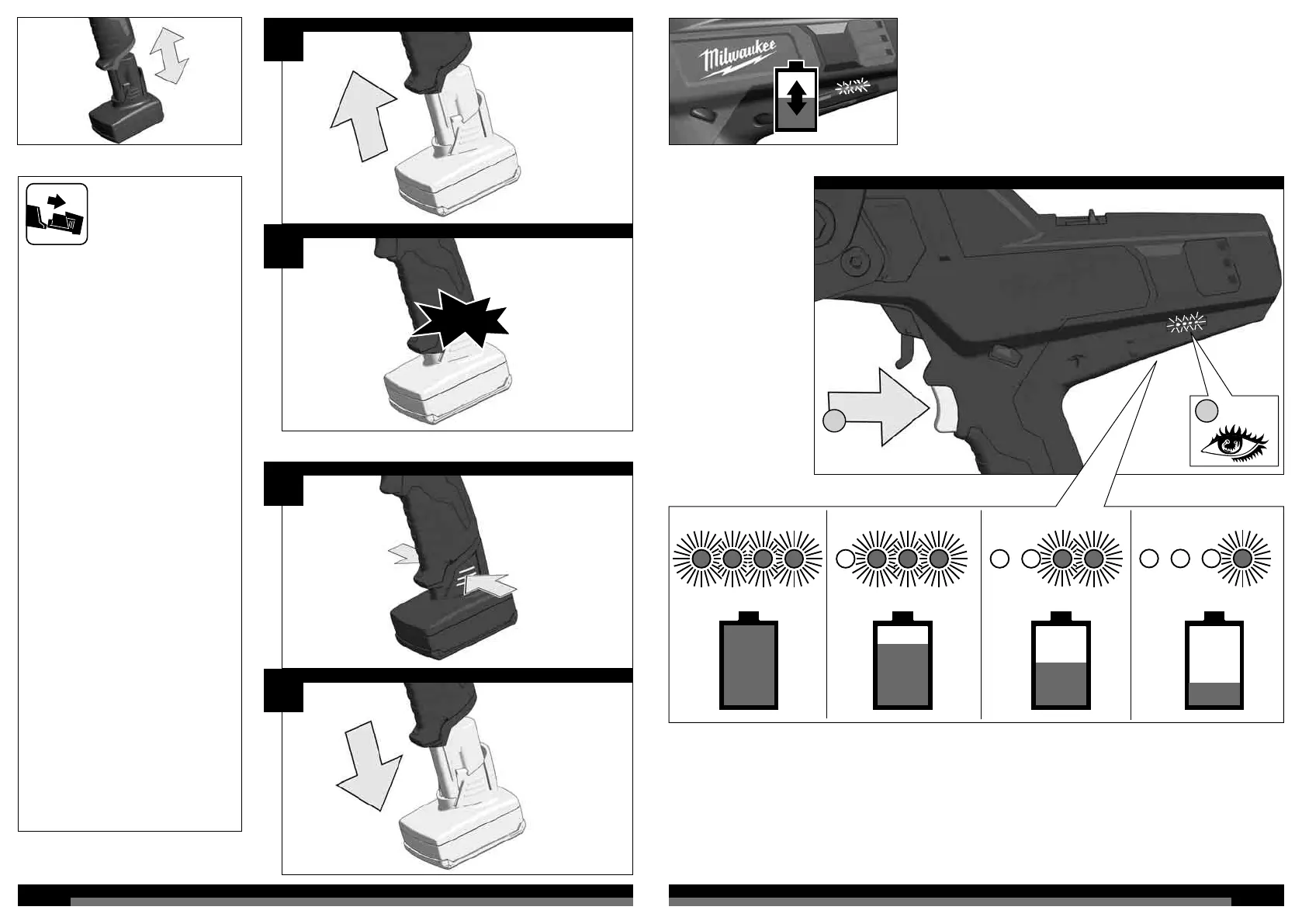 Milwaukee