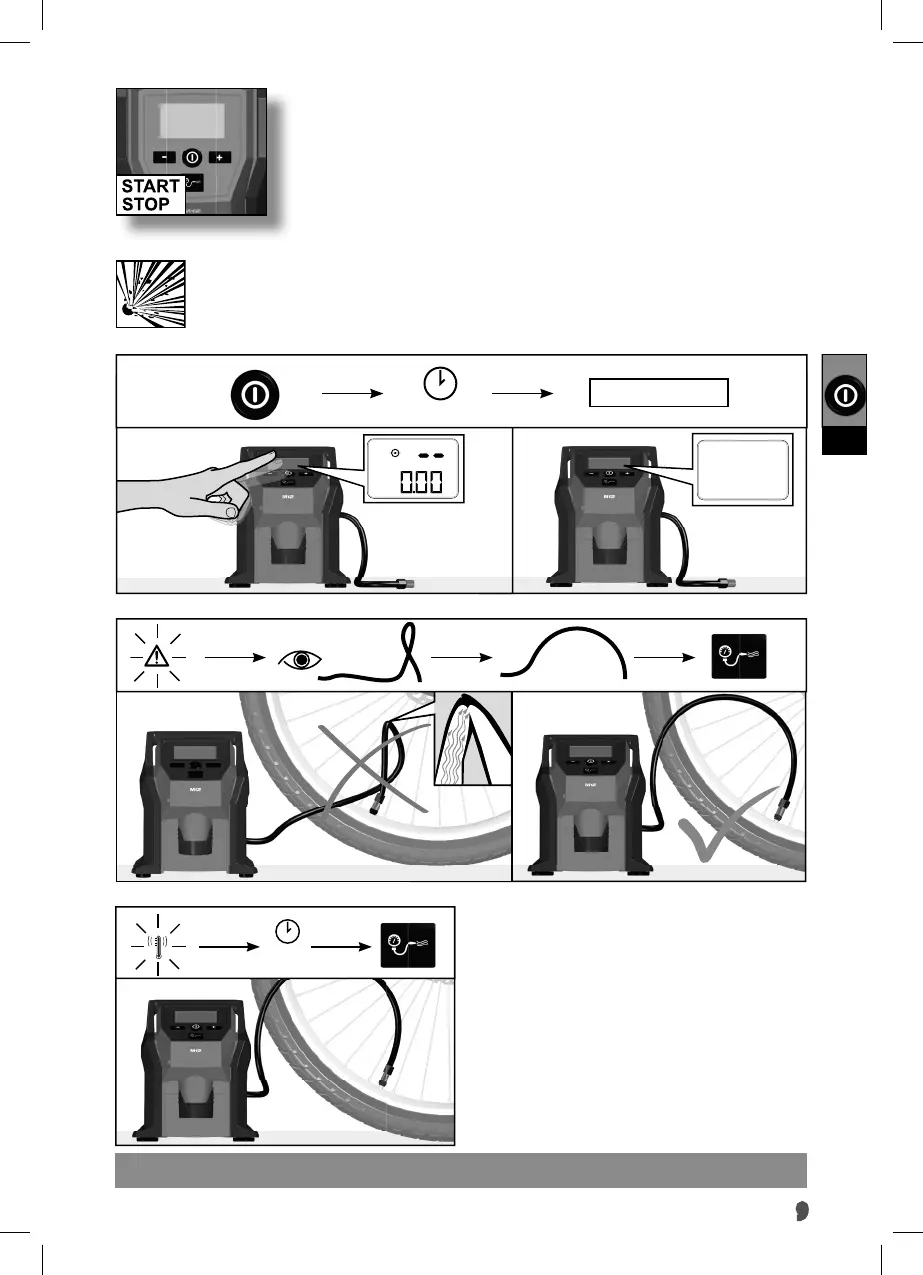 START
STOP

0.00

9