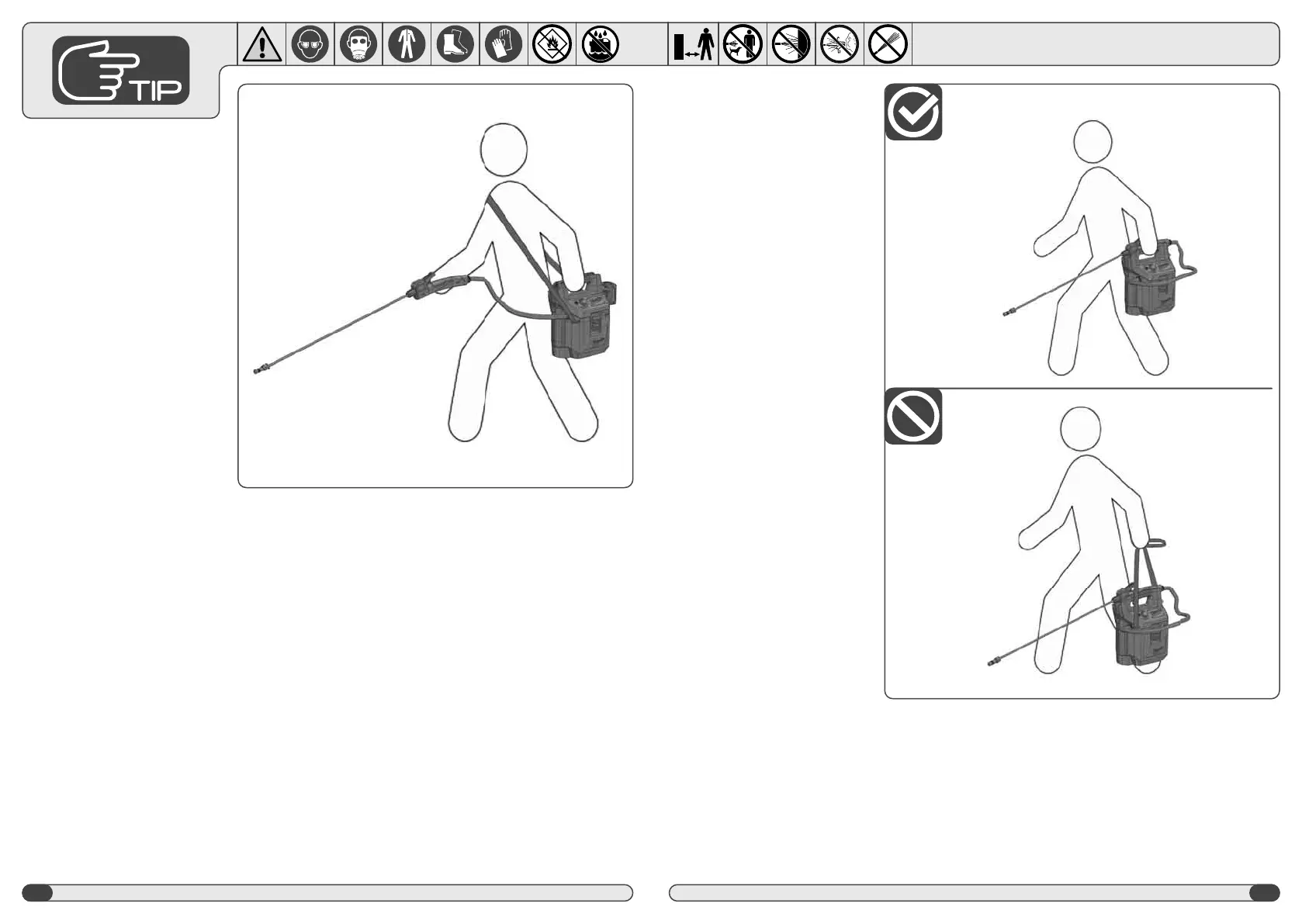 TIP