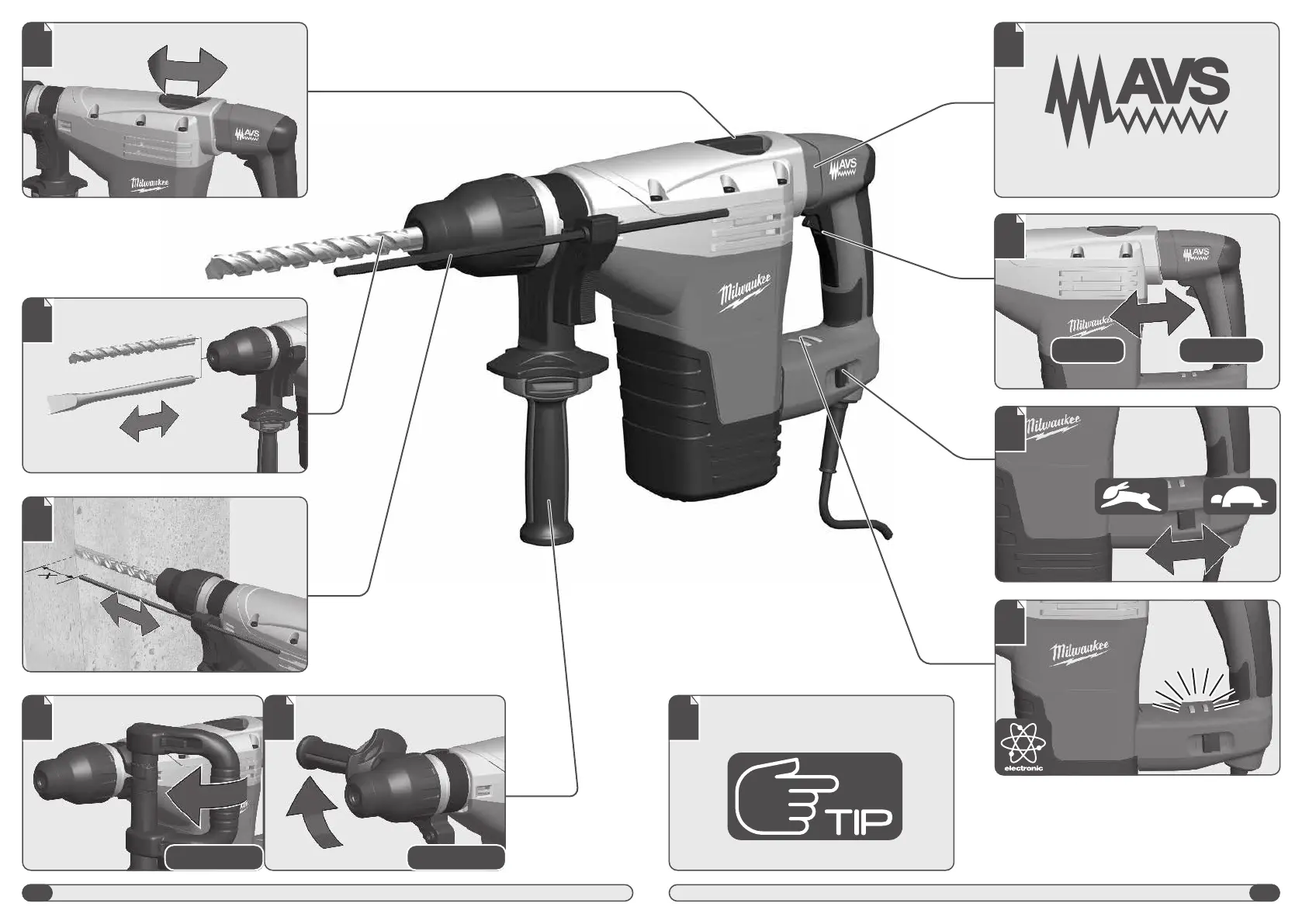 AVS

Milwaukee

AVS

Milwaukee

AVS

Milwaukee

AVS

Milwaukee

Milwaukee

Milwaukee

electronic

TIP