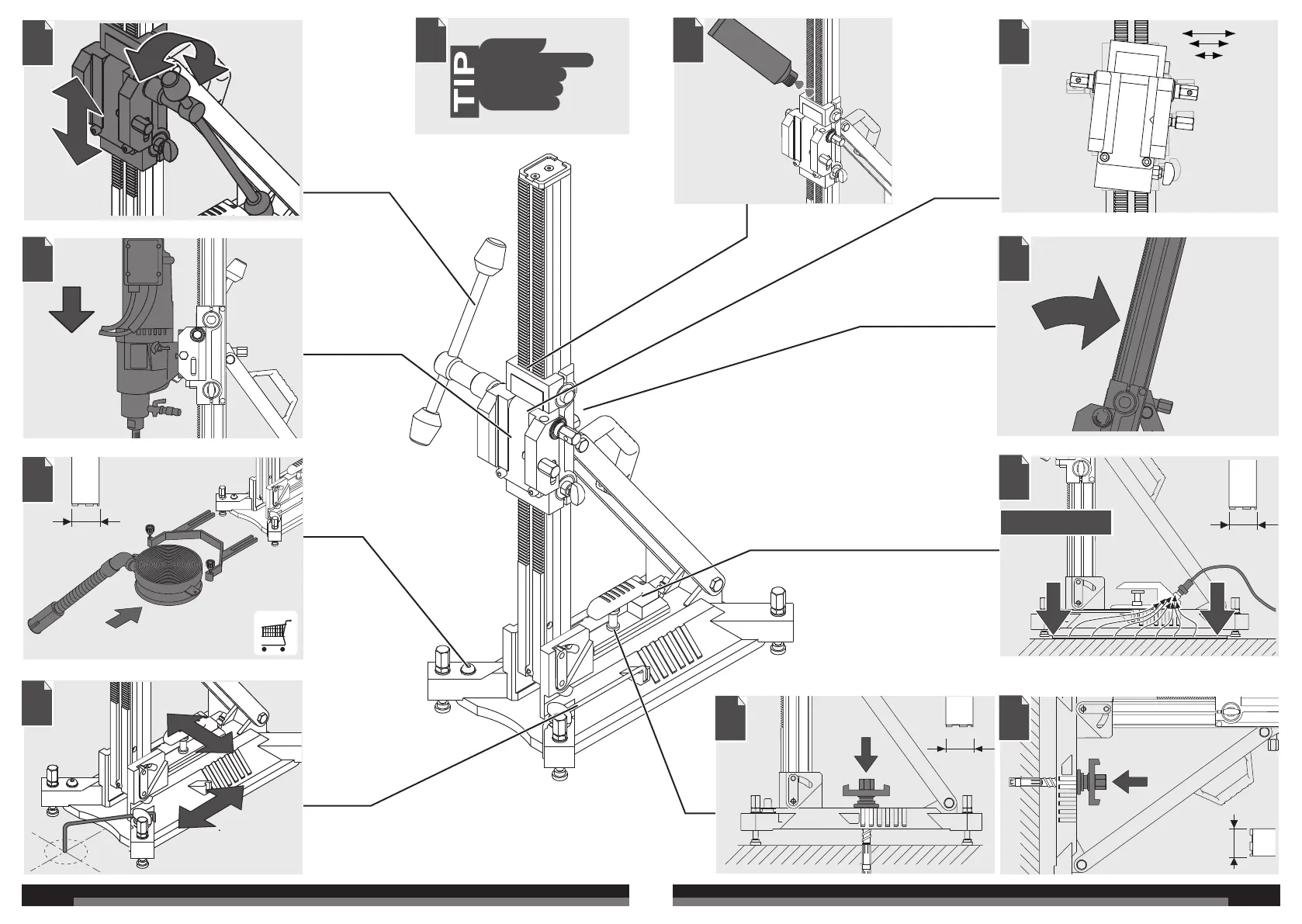 TIP