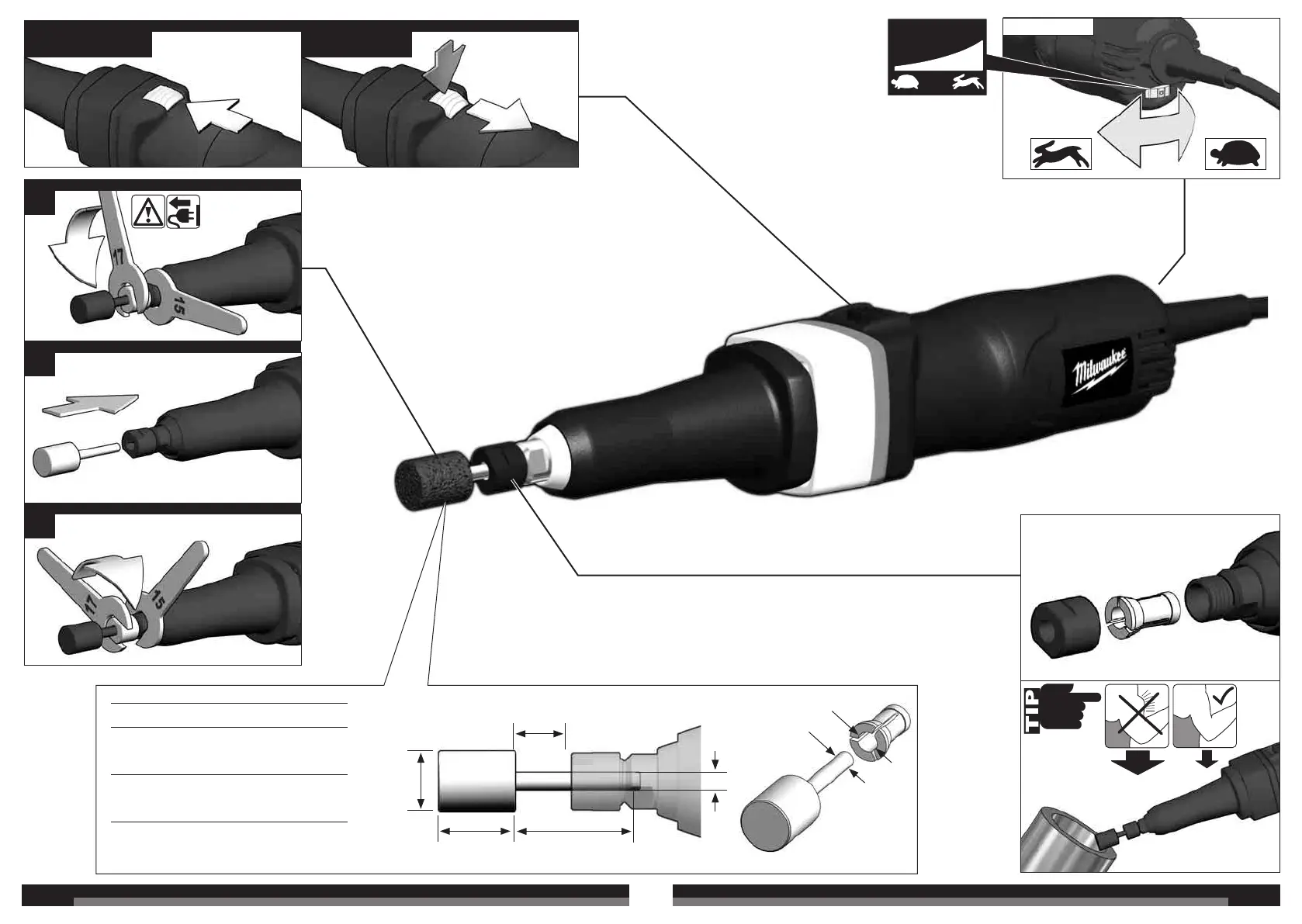 17

15

17

15

Milwaukee

TIP