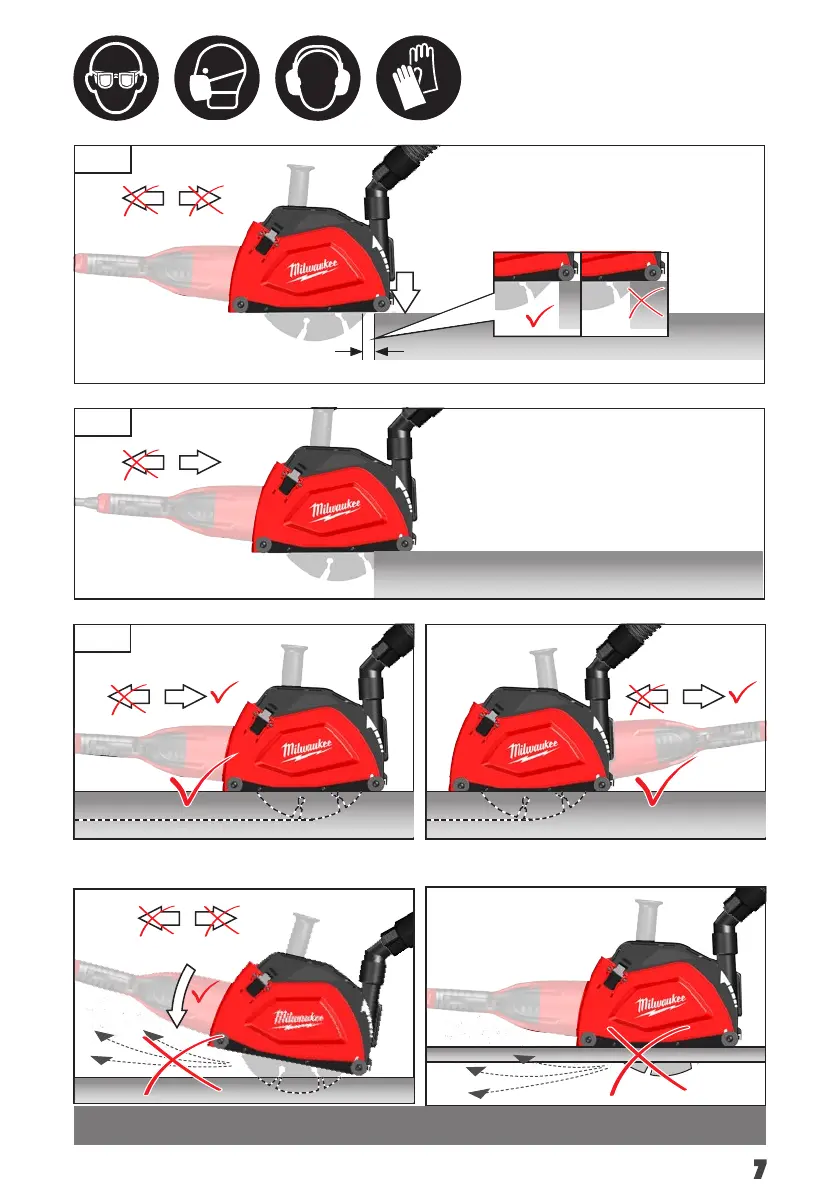 Milwaukee

Milwaukee

Milwaukee

Milwaukee

Milwaukee

Milwaukee

7