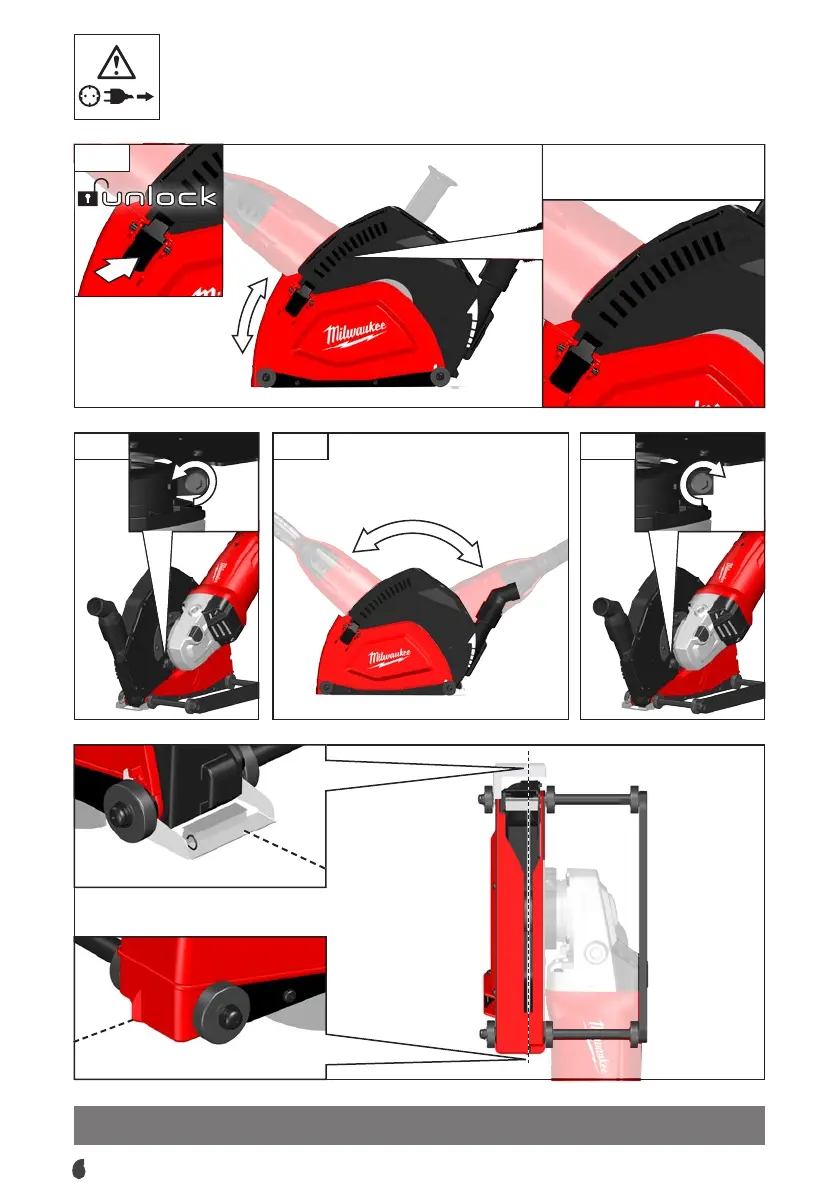 unlock

Milwaukee

Milwaukee

Milwaukee

6