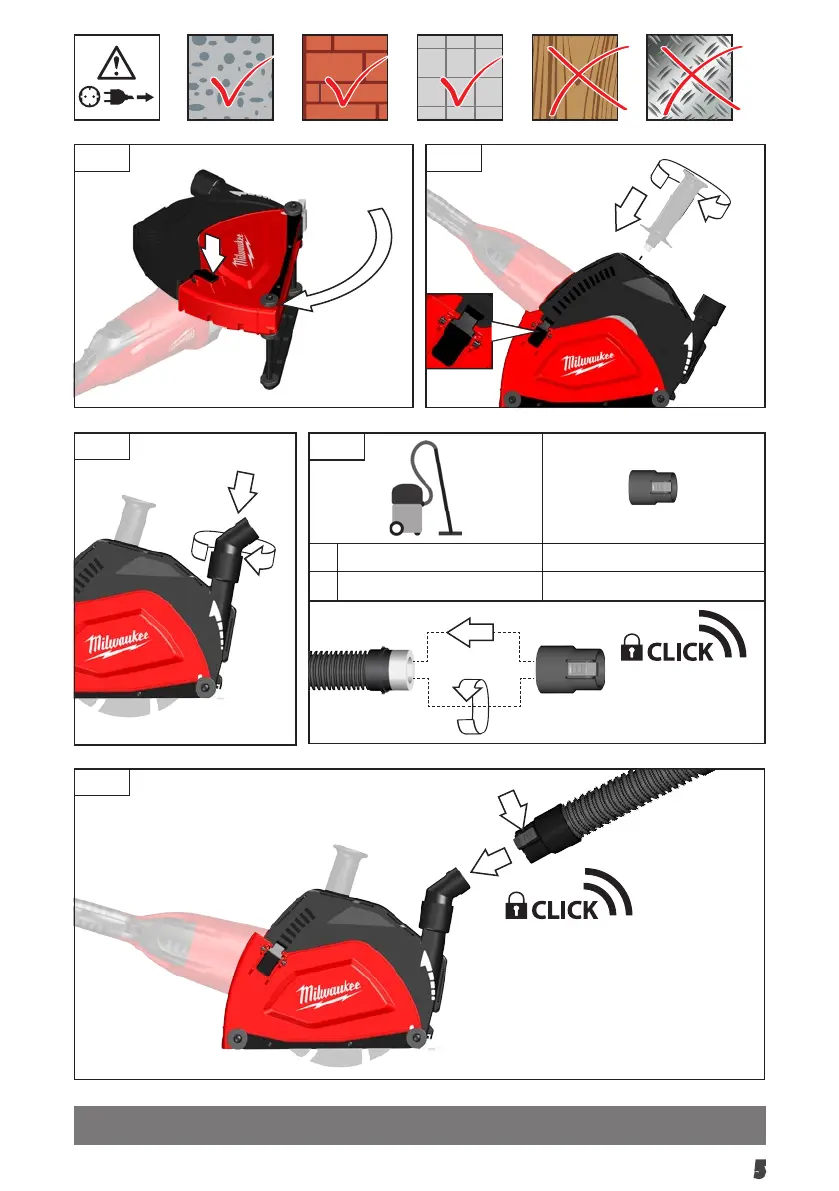 Milwaukee

Milwaukee

Milwaukee

CLICK

CLICK

Milwaukee

5