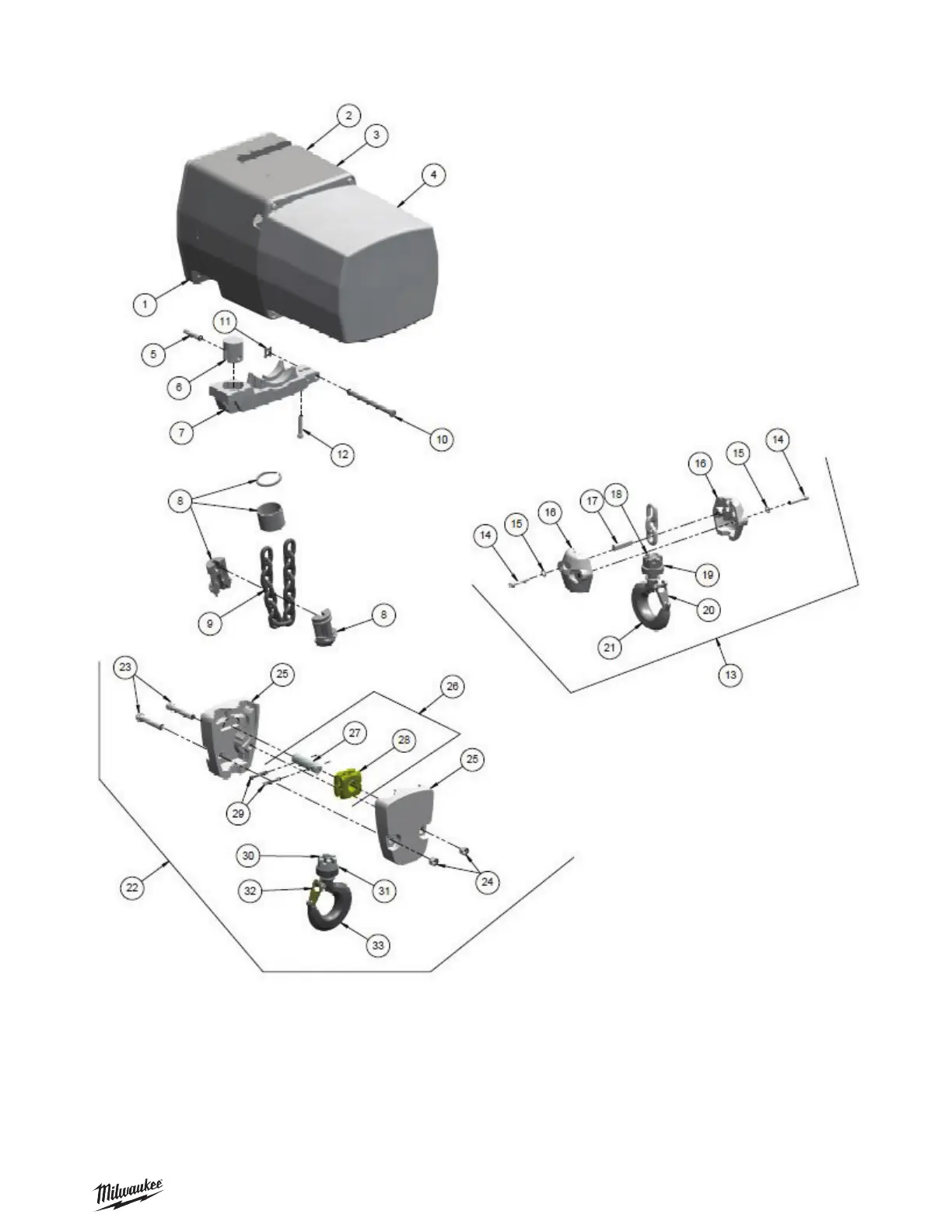 2
3
4
1
11
5
6
7
12
10
8
9
8
14
15
16
17
18
16
15
14
19
20
21
13
23
25
26
27
28
25
29
30
31
32
24
22
33
Milwaukee