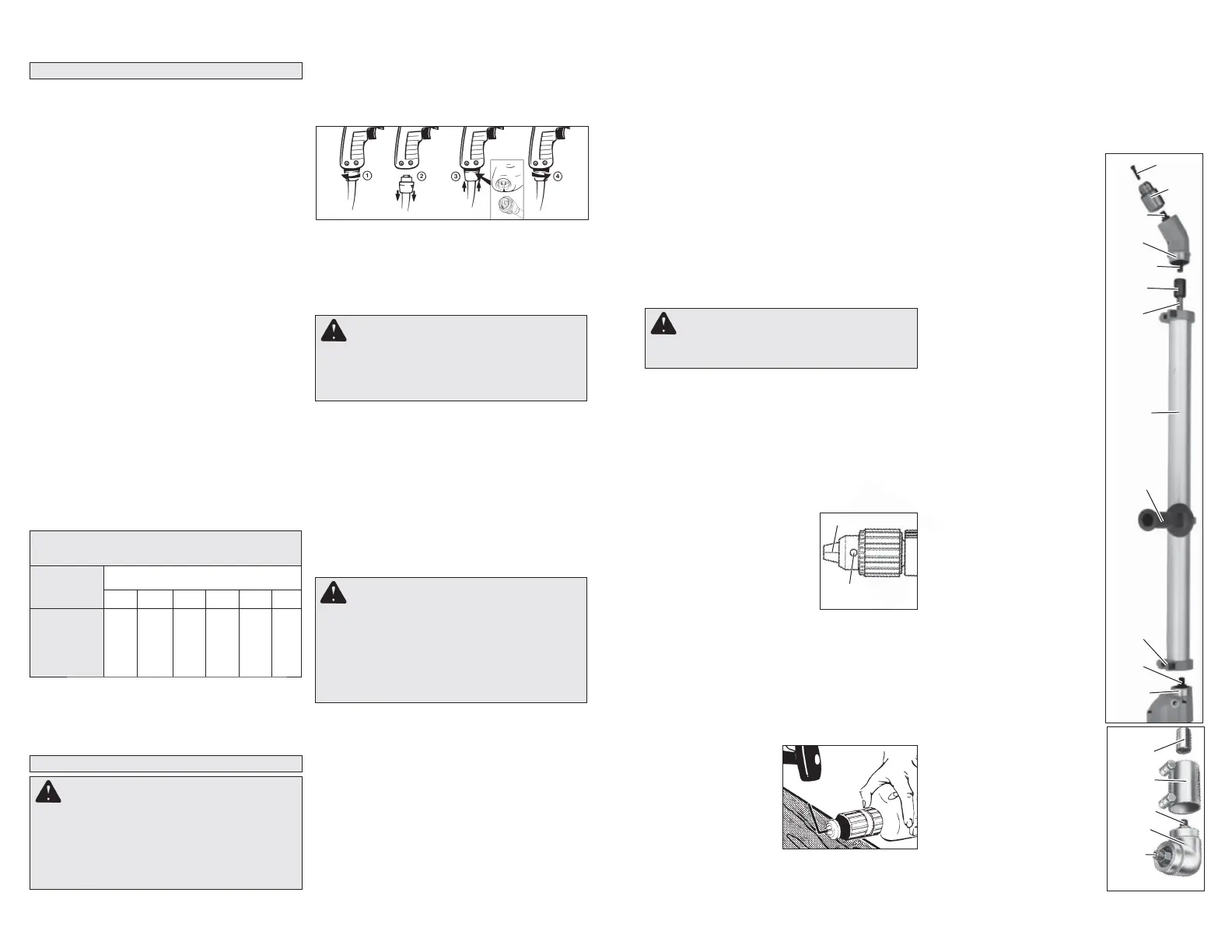 1 2 3 4