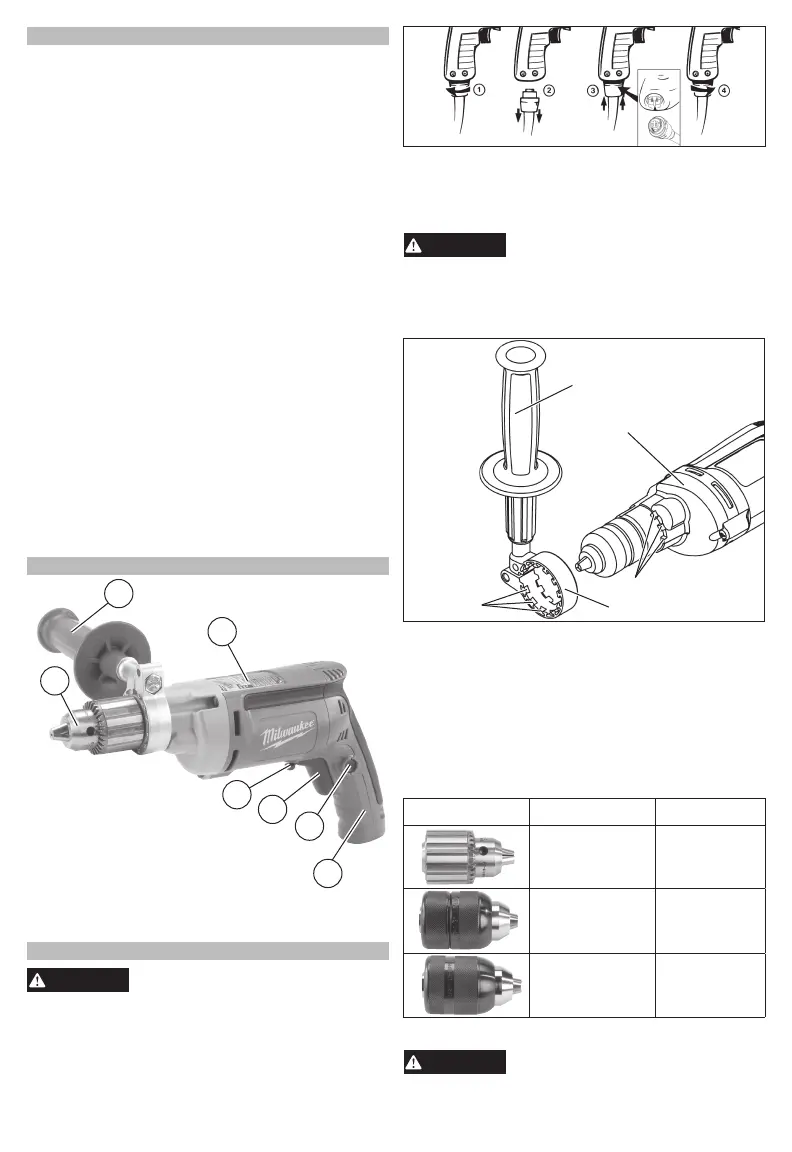 ①

②

③

④

Milwaukee