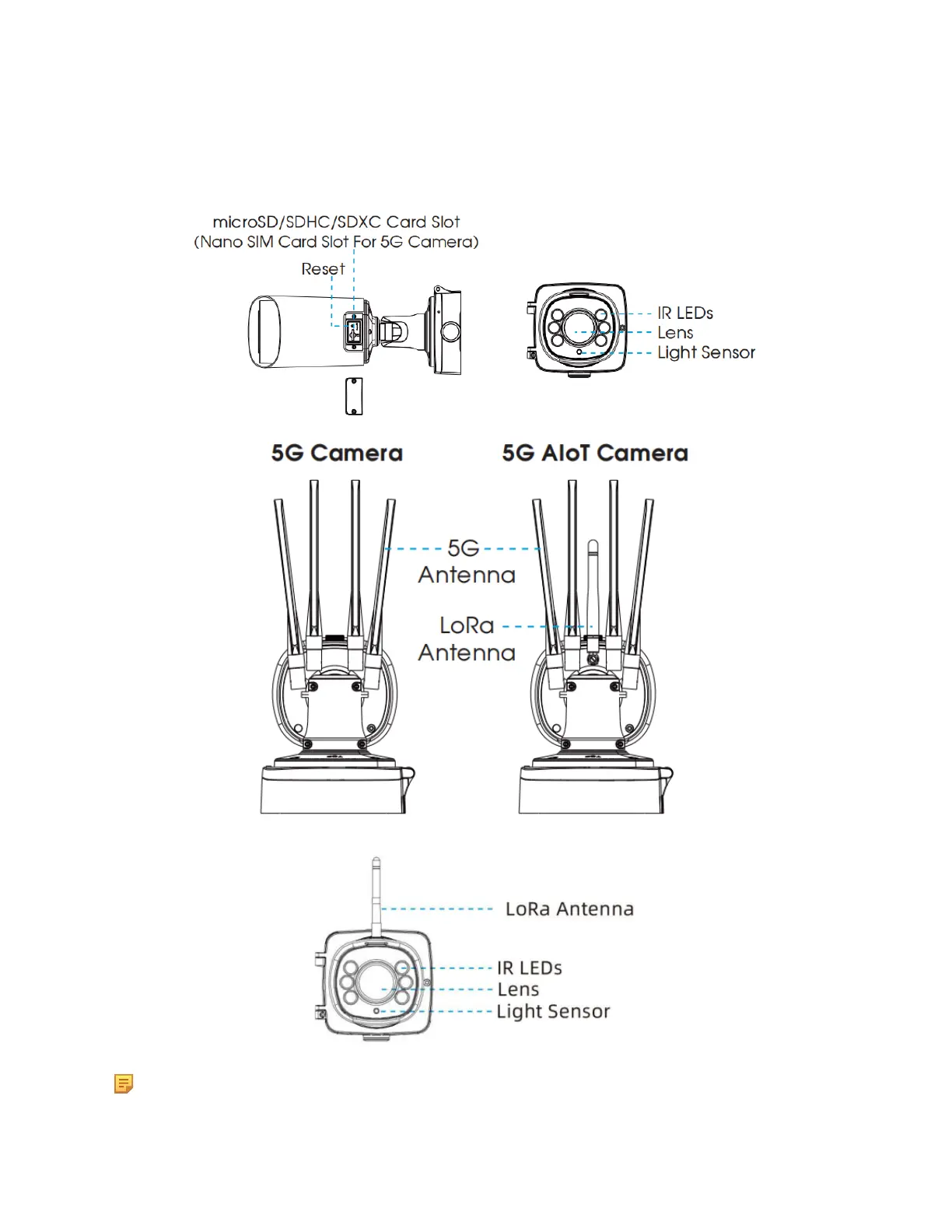 microSD/SDHC/SDXC Card Slot
(Nano SIM Card Slot For 5G Camera)

Reset

IR LEDs
Lens
Light Sensor

5G Camera

5G AIoT Camera

5G
Antenna

LoRa
Antenna

LoRa Antenna

IR LEDs
Lens
Light Sensor