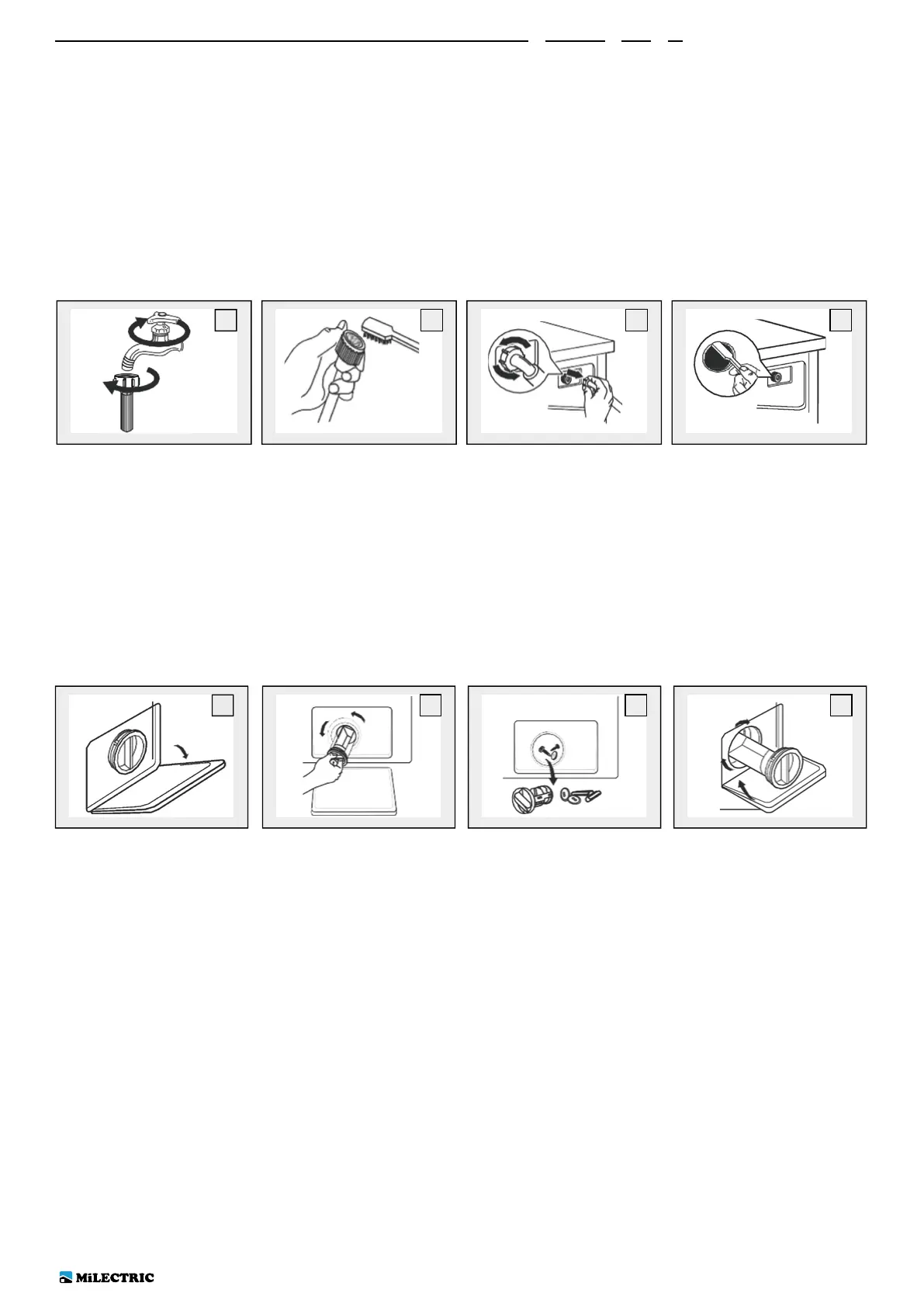 MiLECTRIC