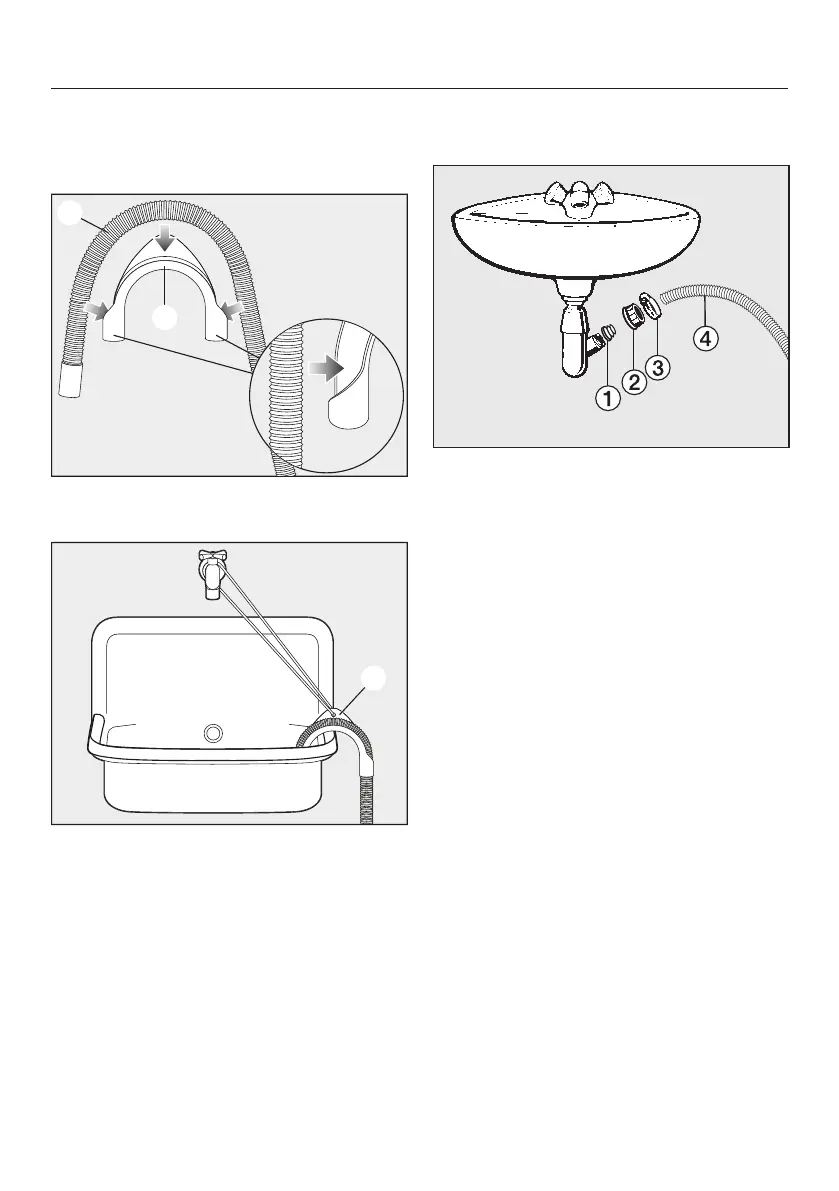 1

2

3

4