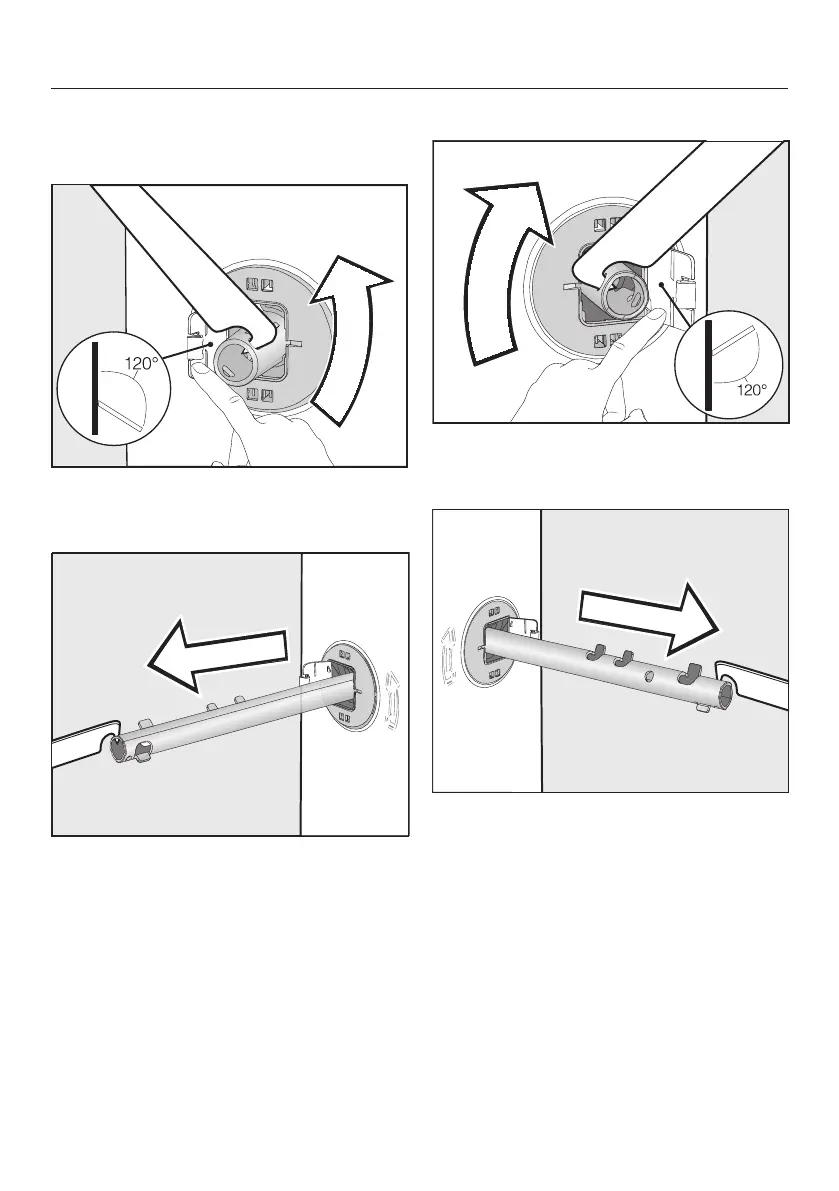 120°

120°