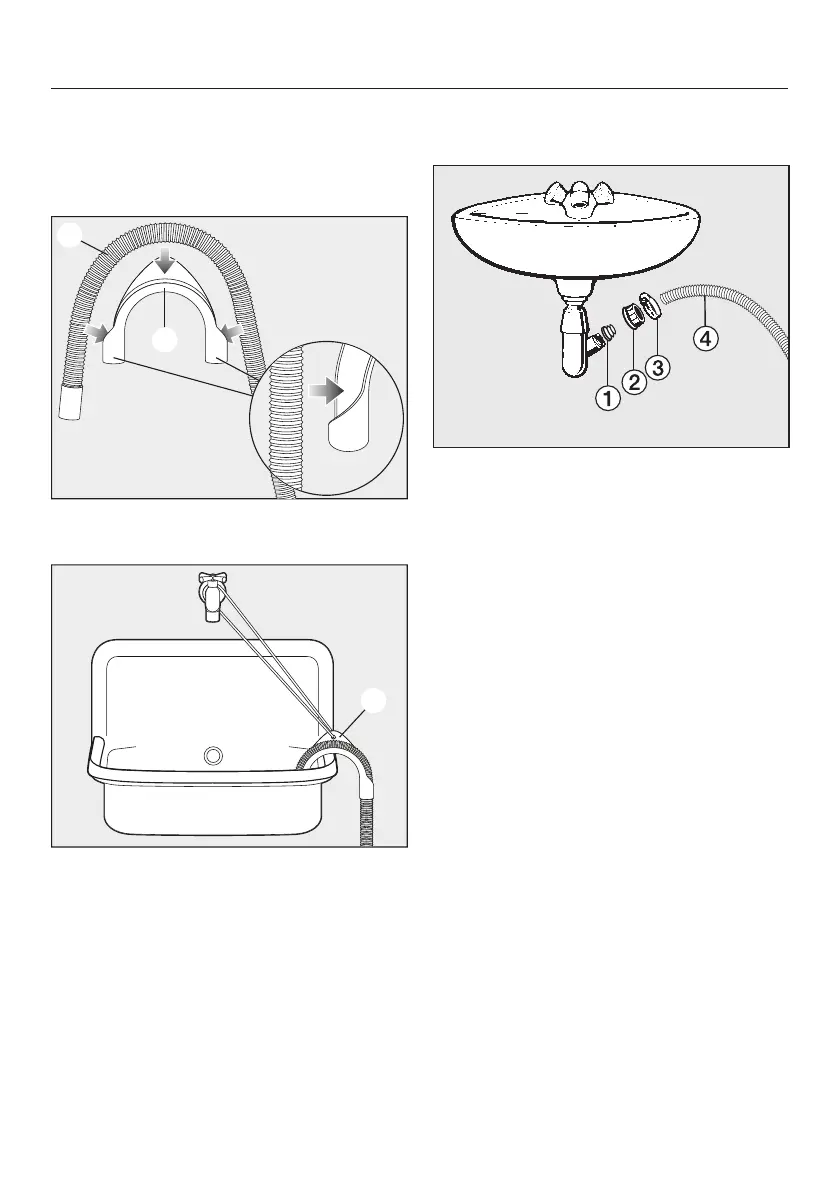 1

2

3

4