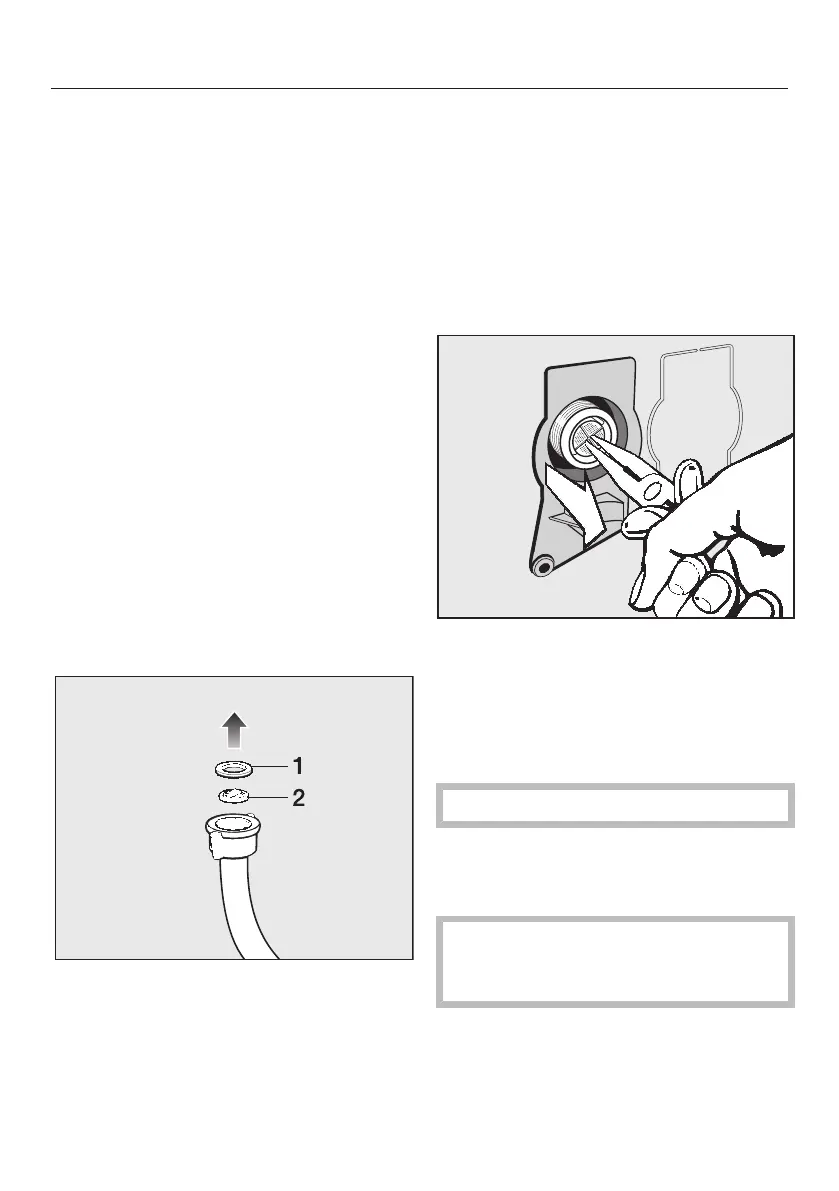 1
2