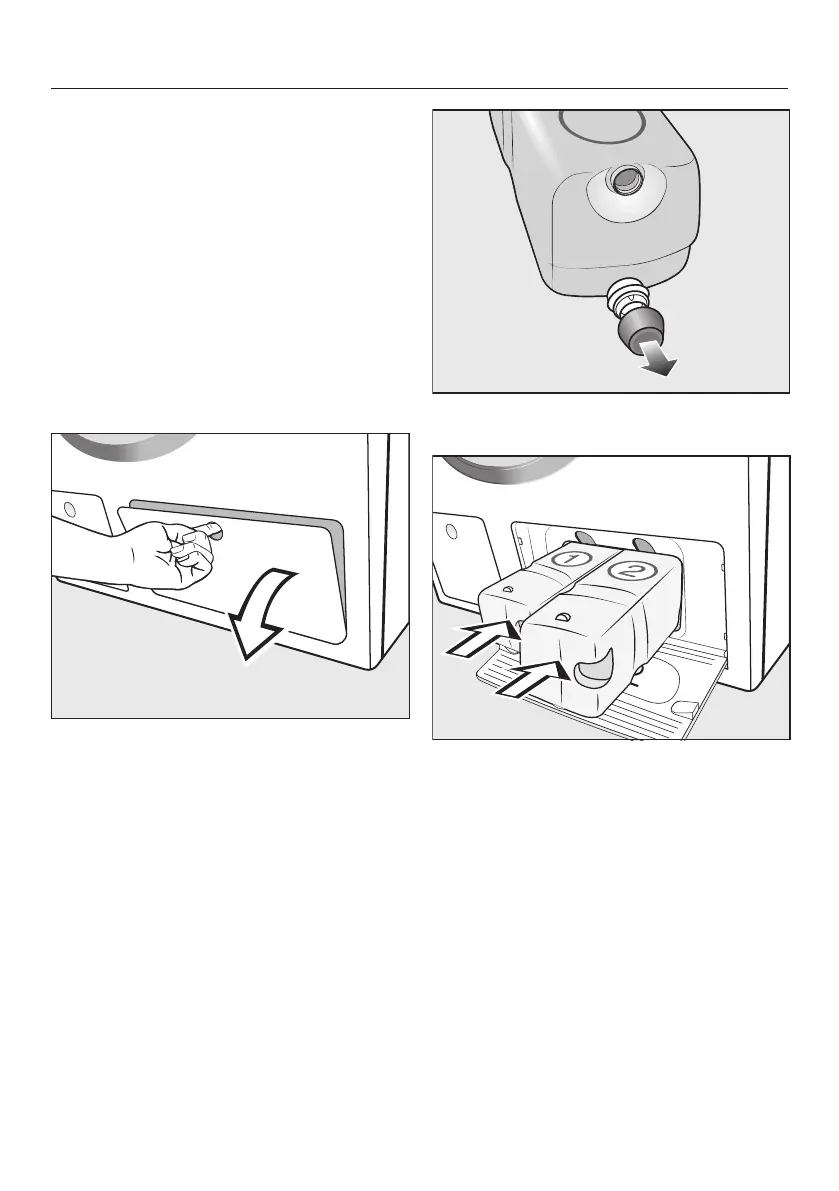 1

2