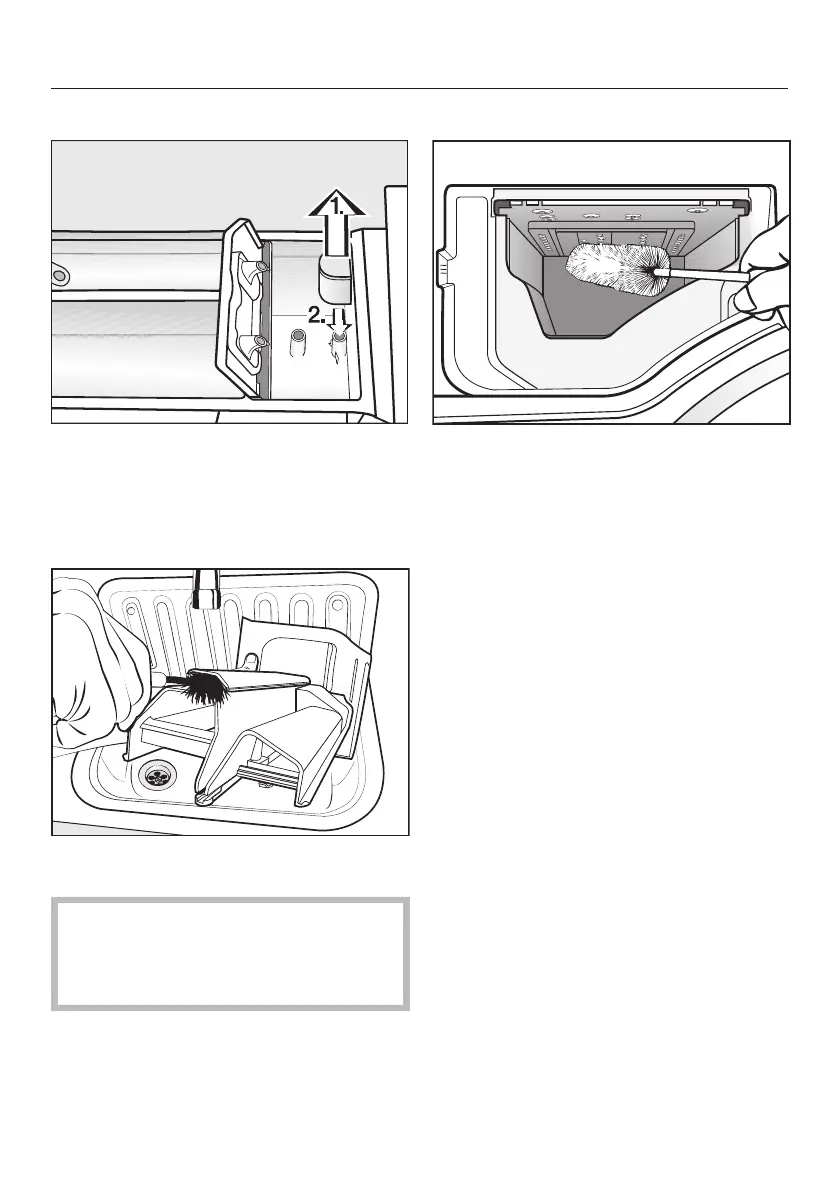 1.

2.