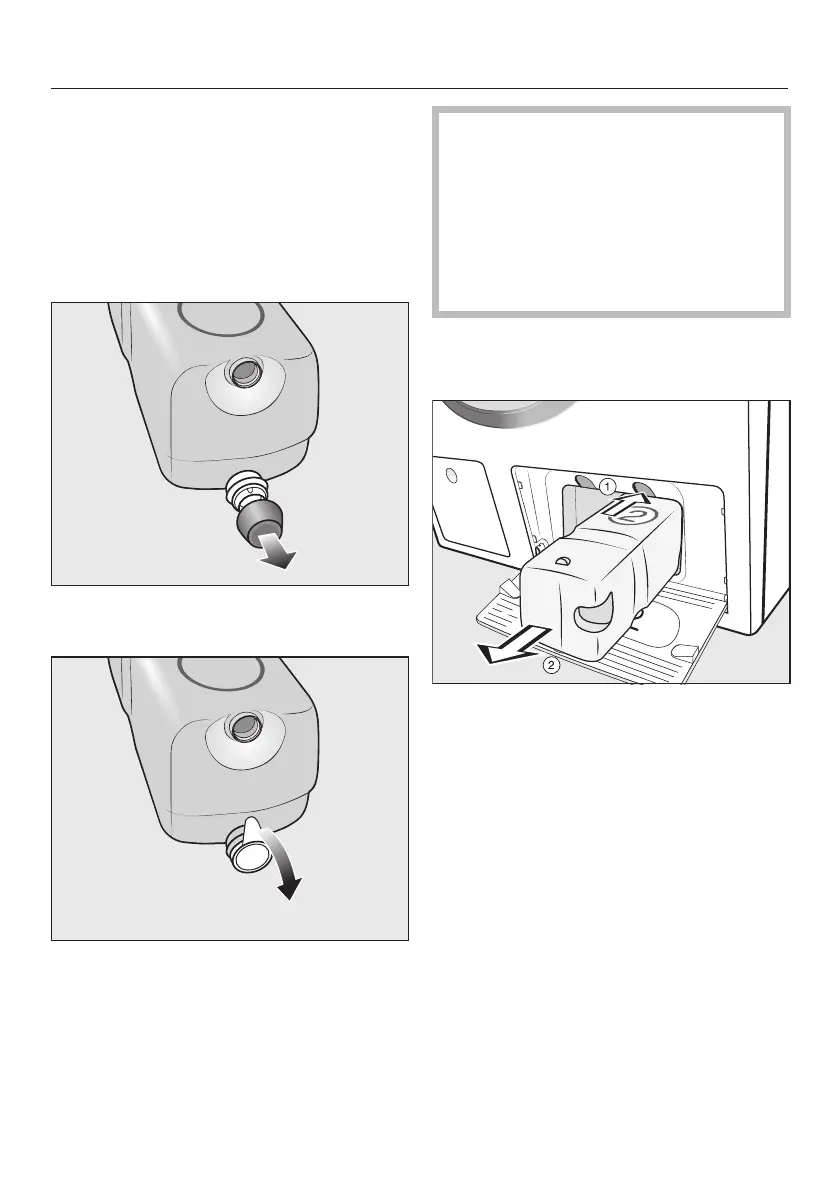 ①
②