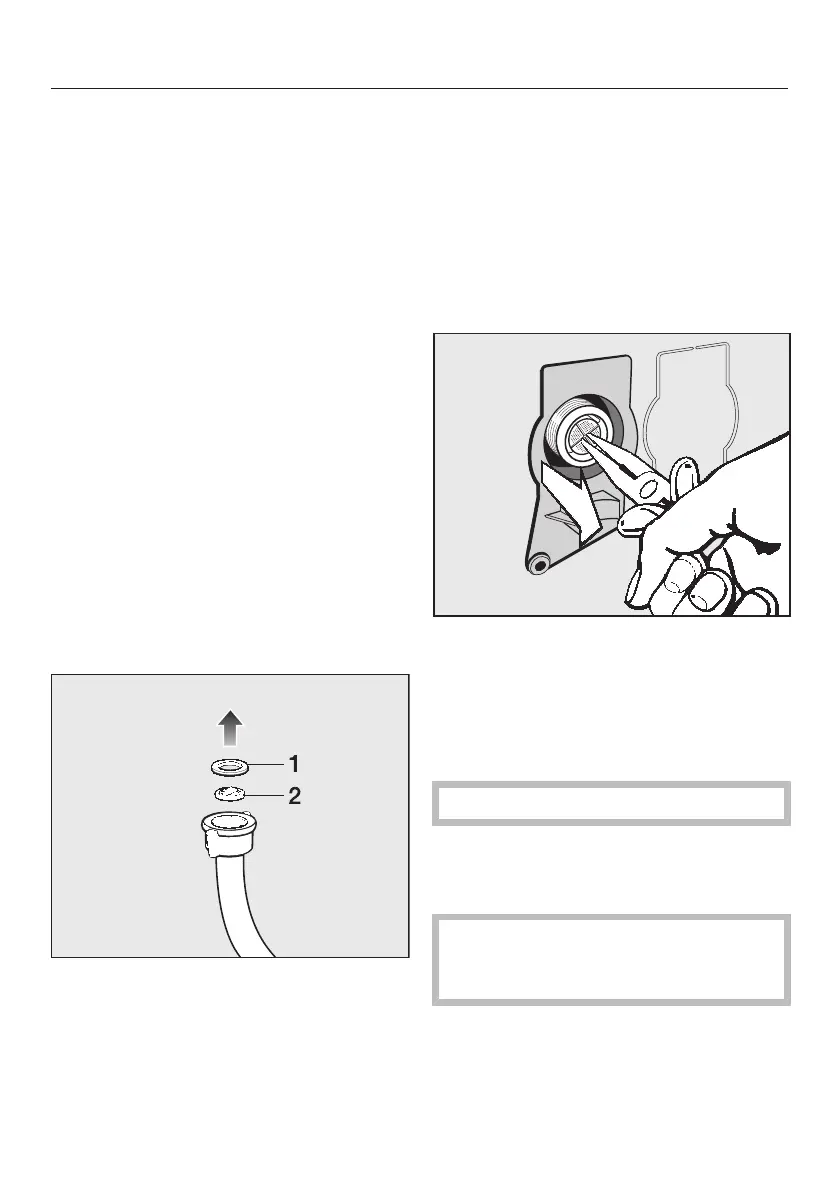 1
2