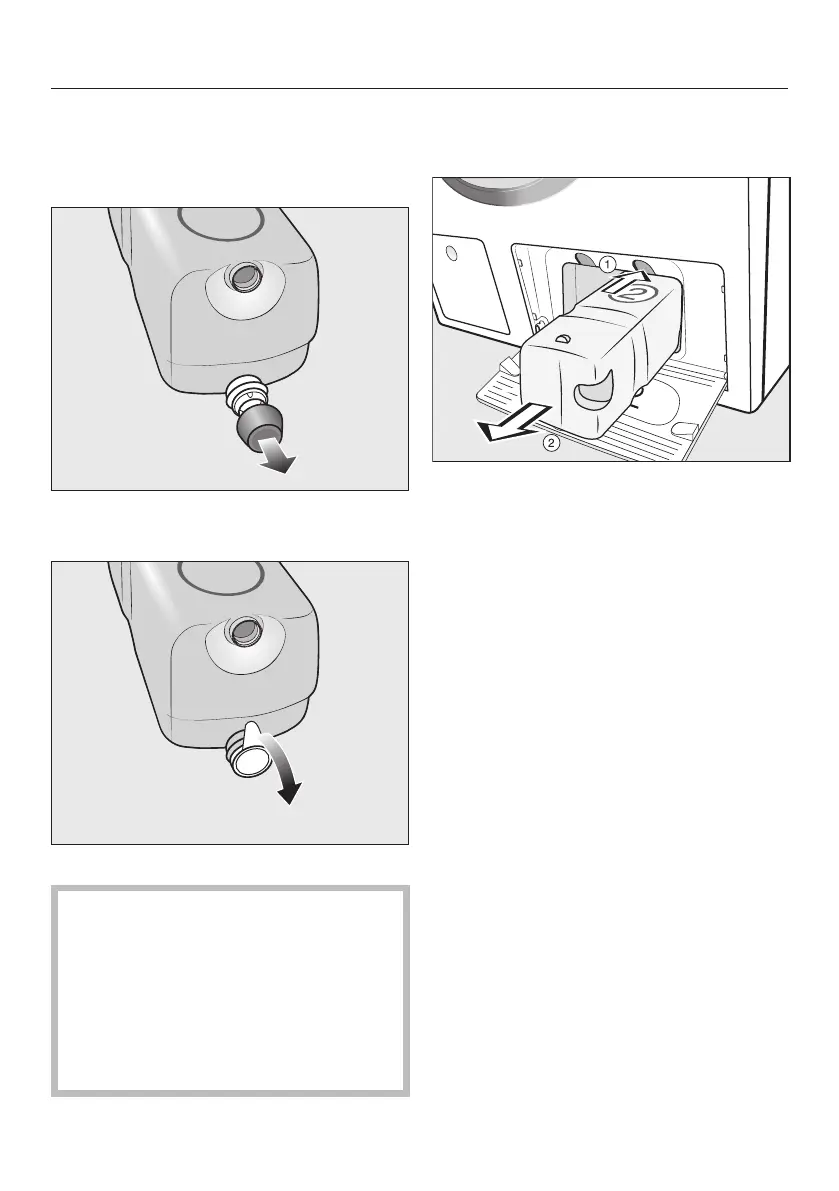 1

2

2