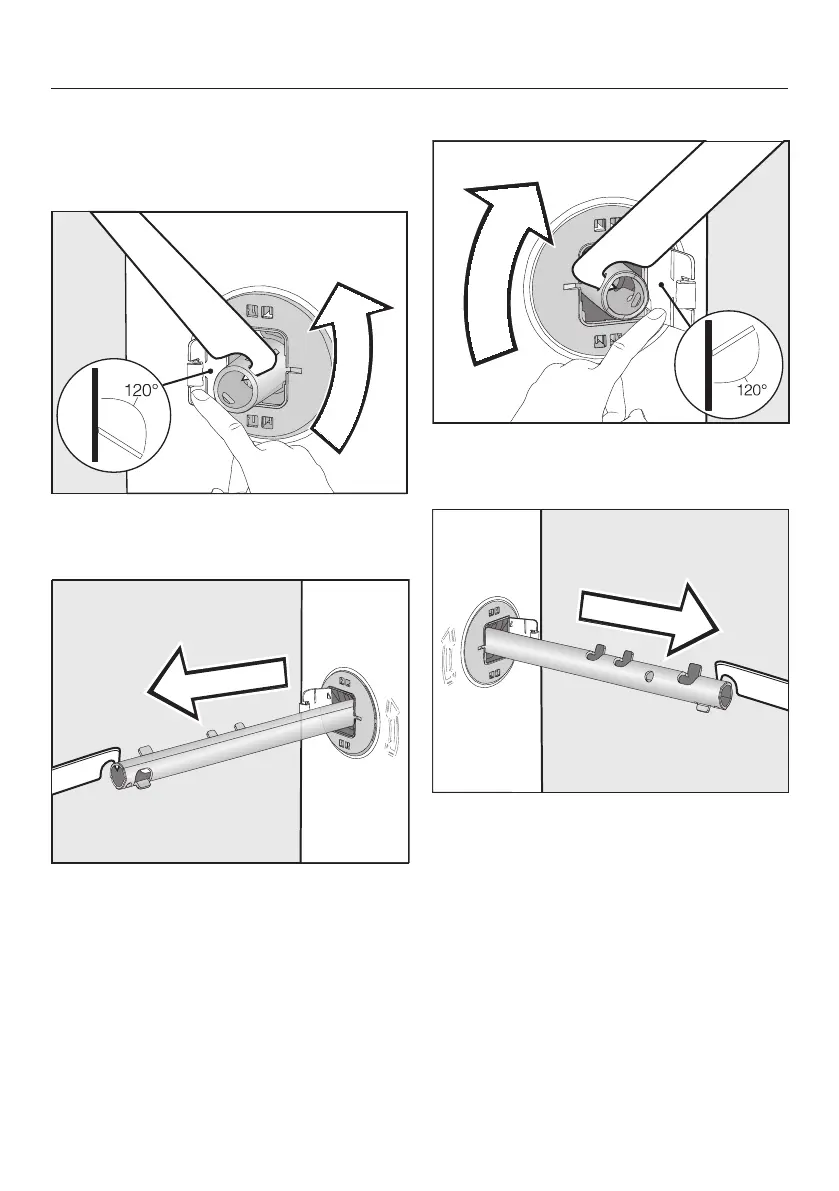 120°

120°