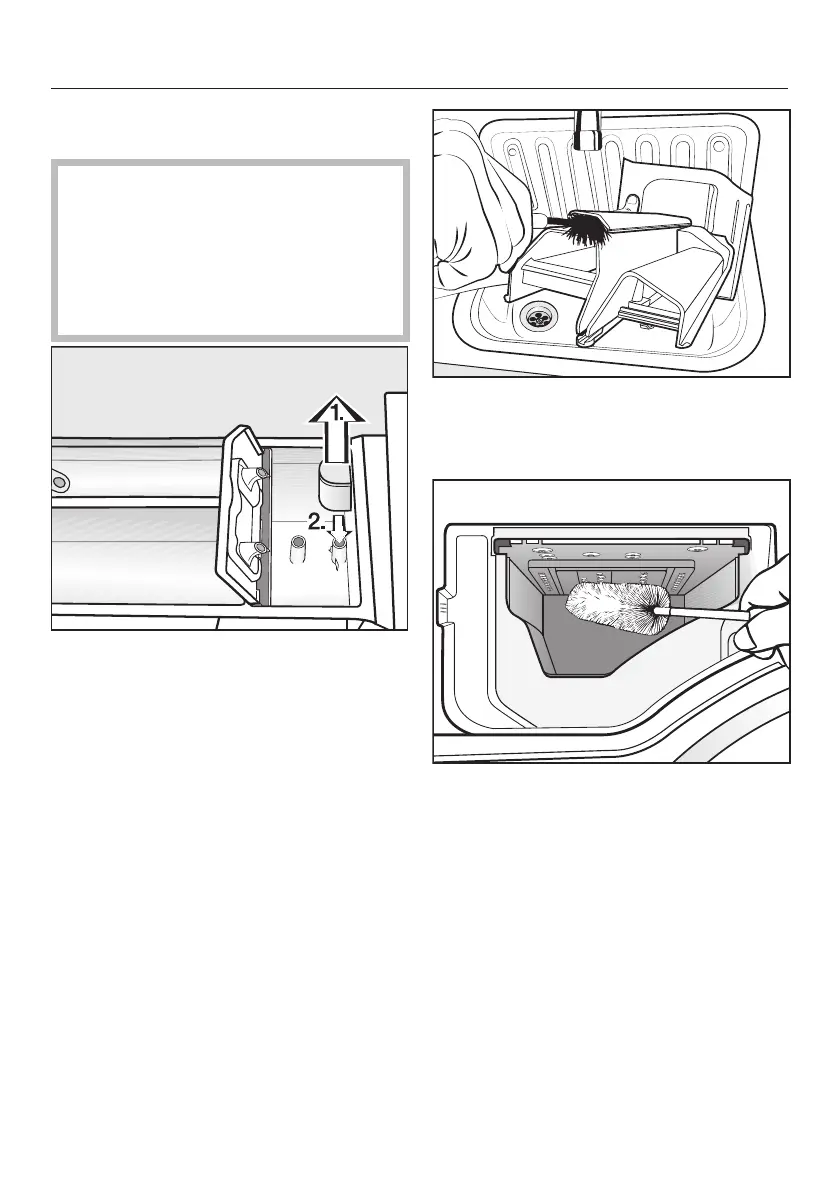 1.

2.