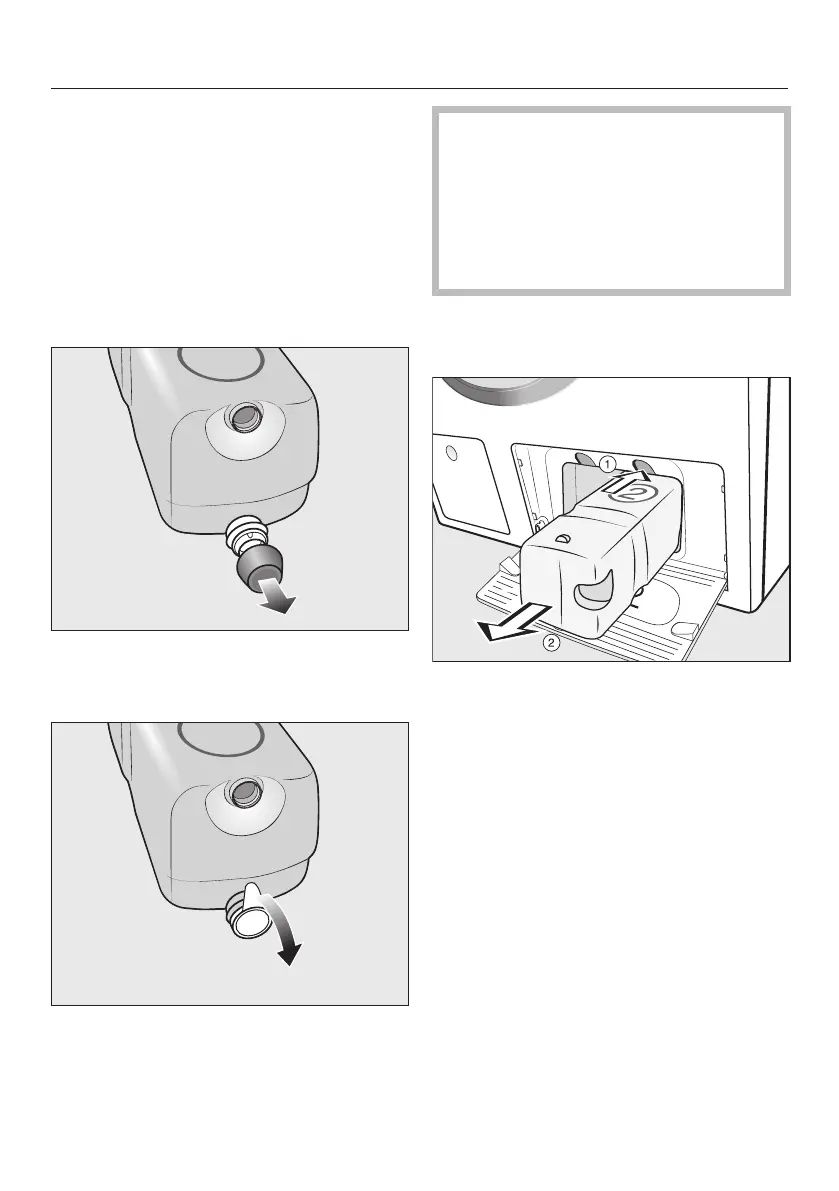 ①
②