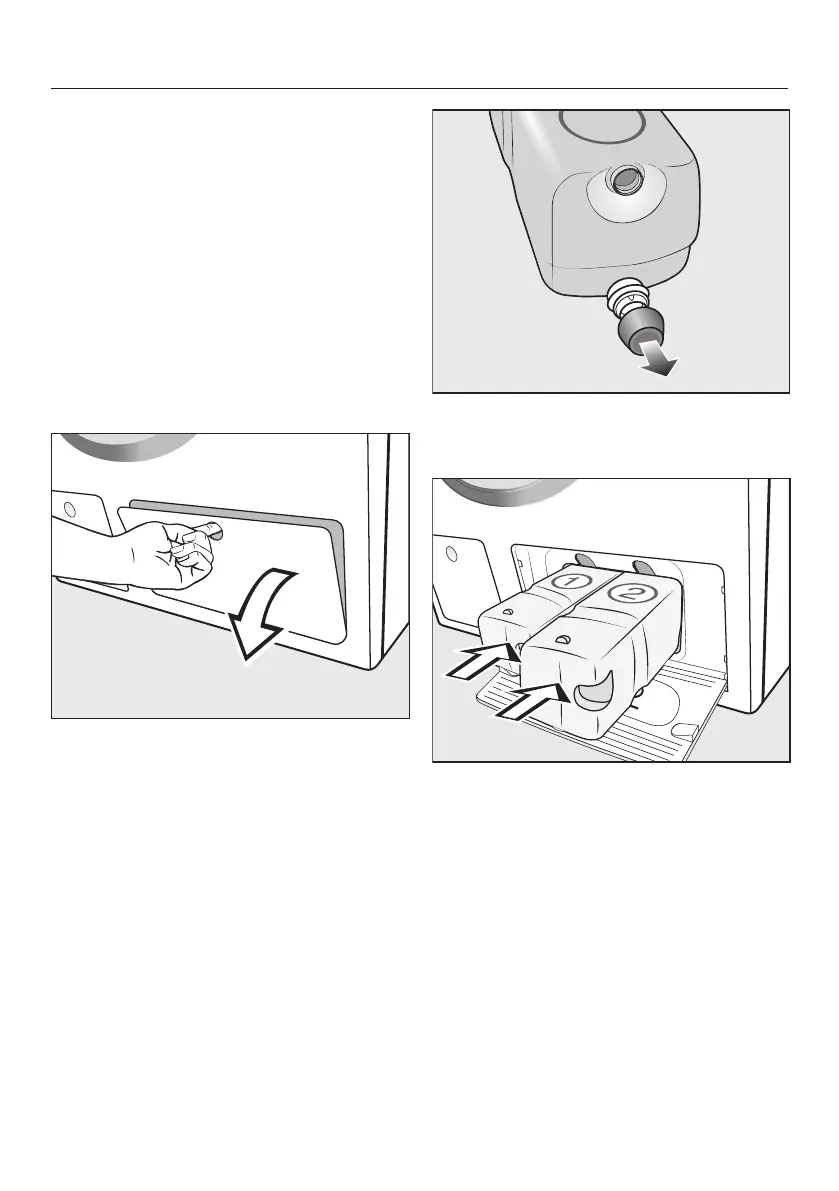 1

2