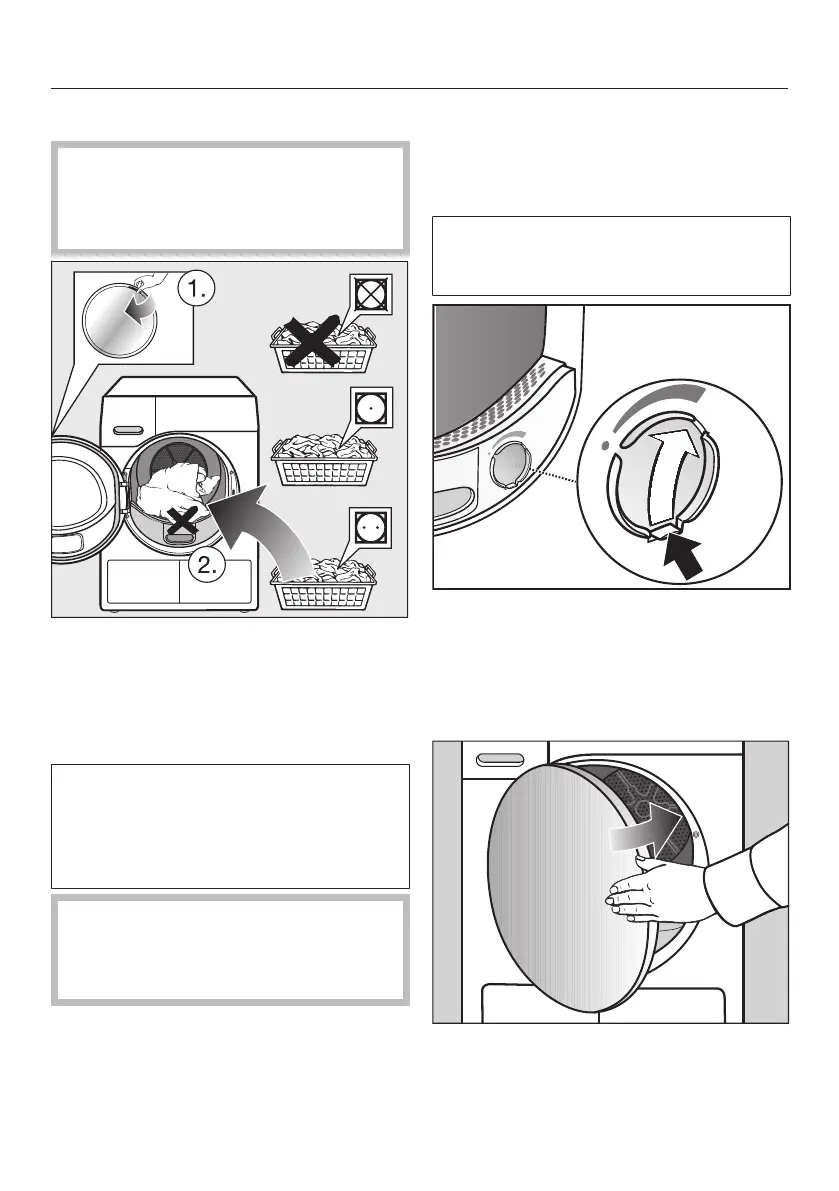 1.

2.