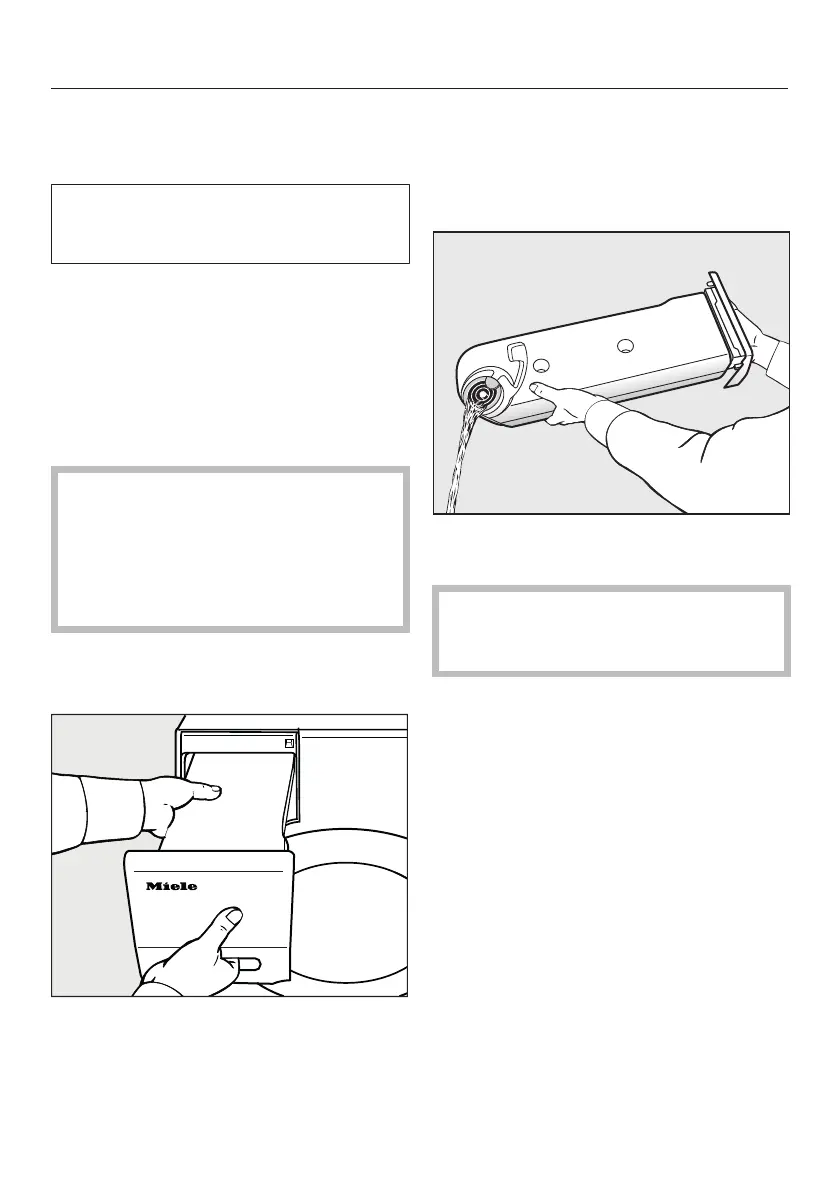 Miele