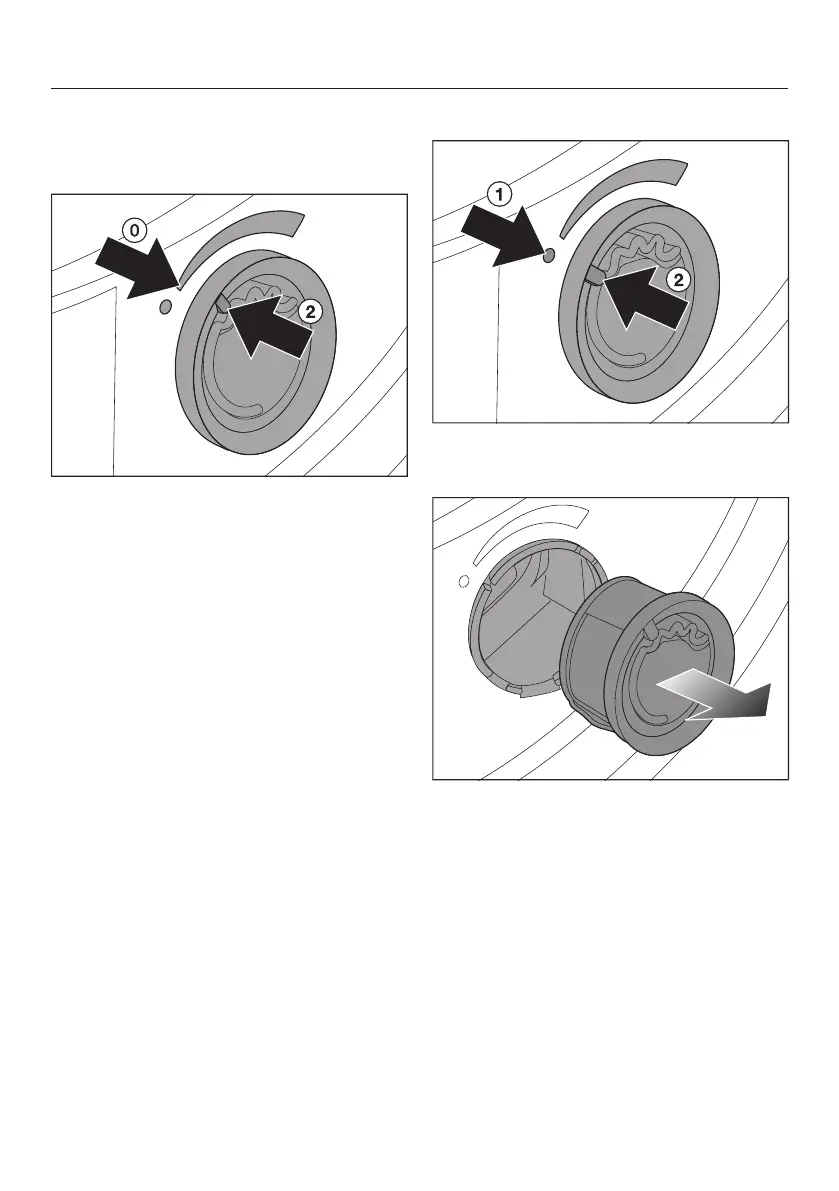 0

2

1

2