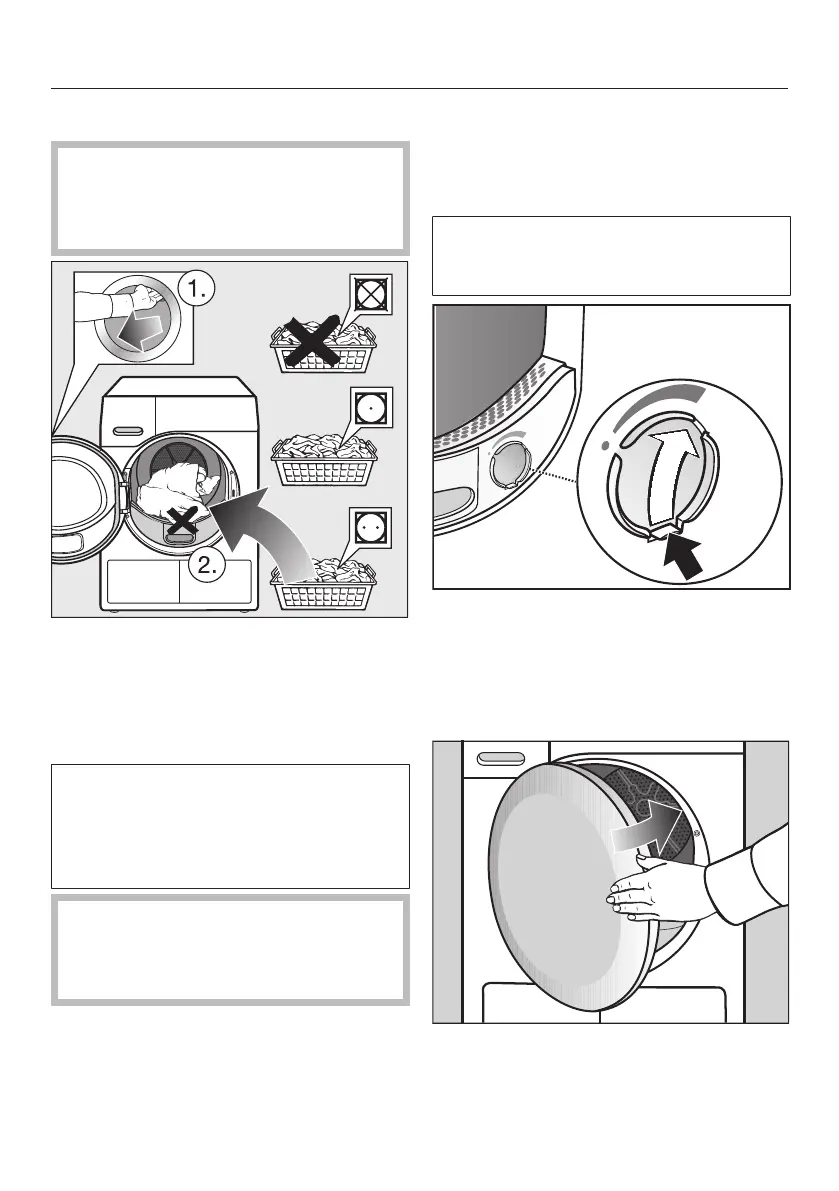 1.

2.