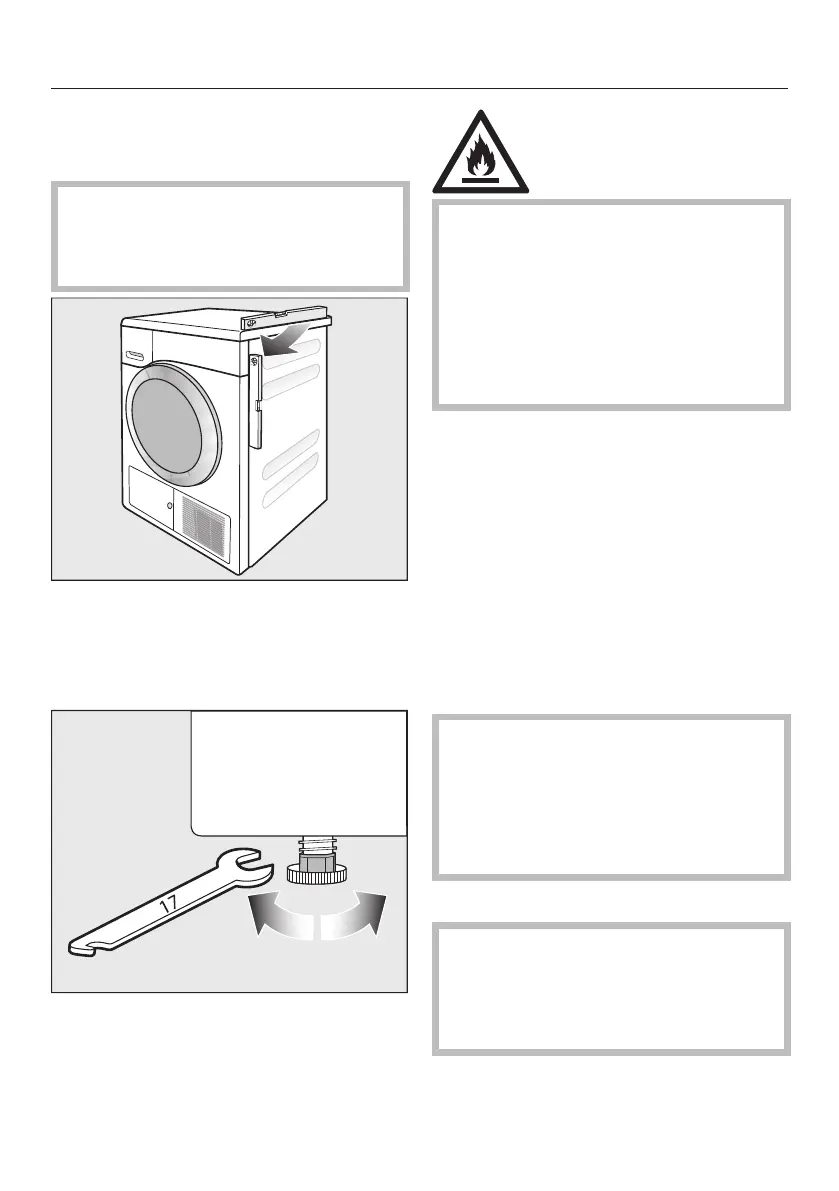 17