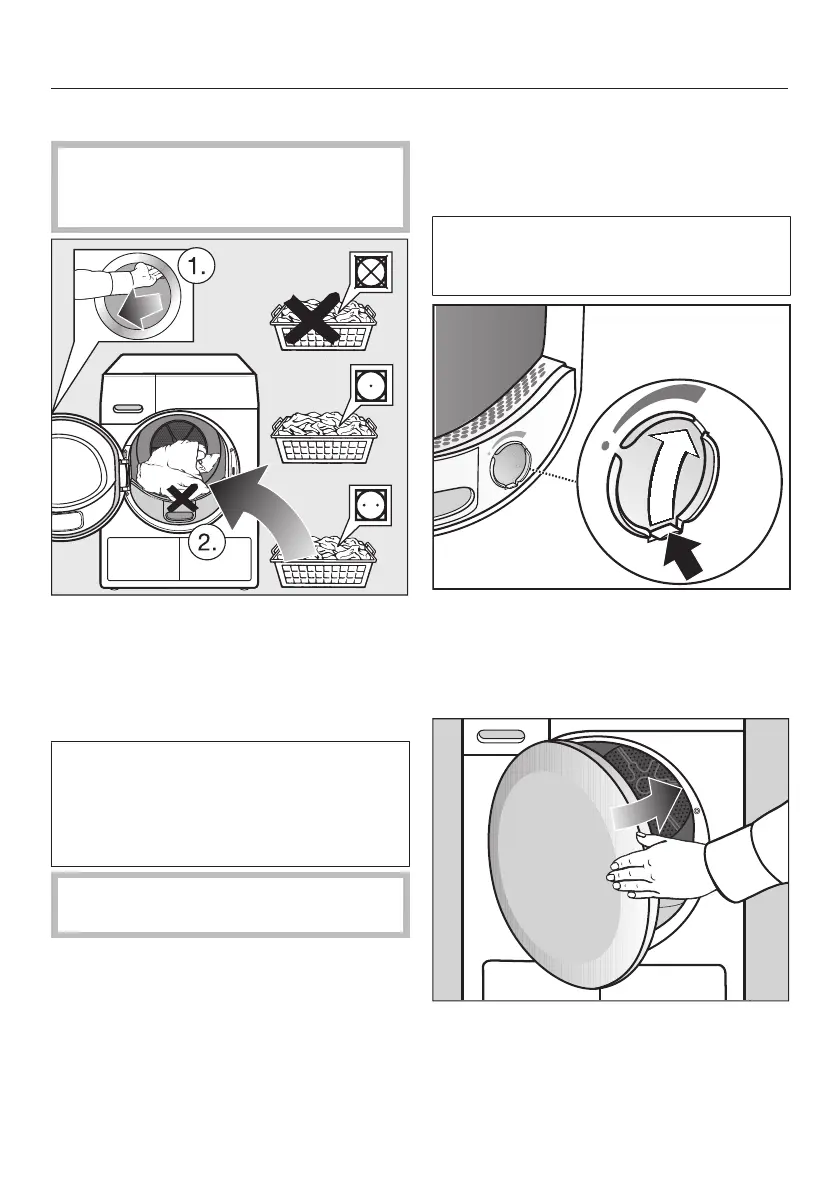 1.

2.