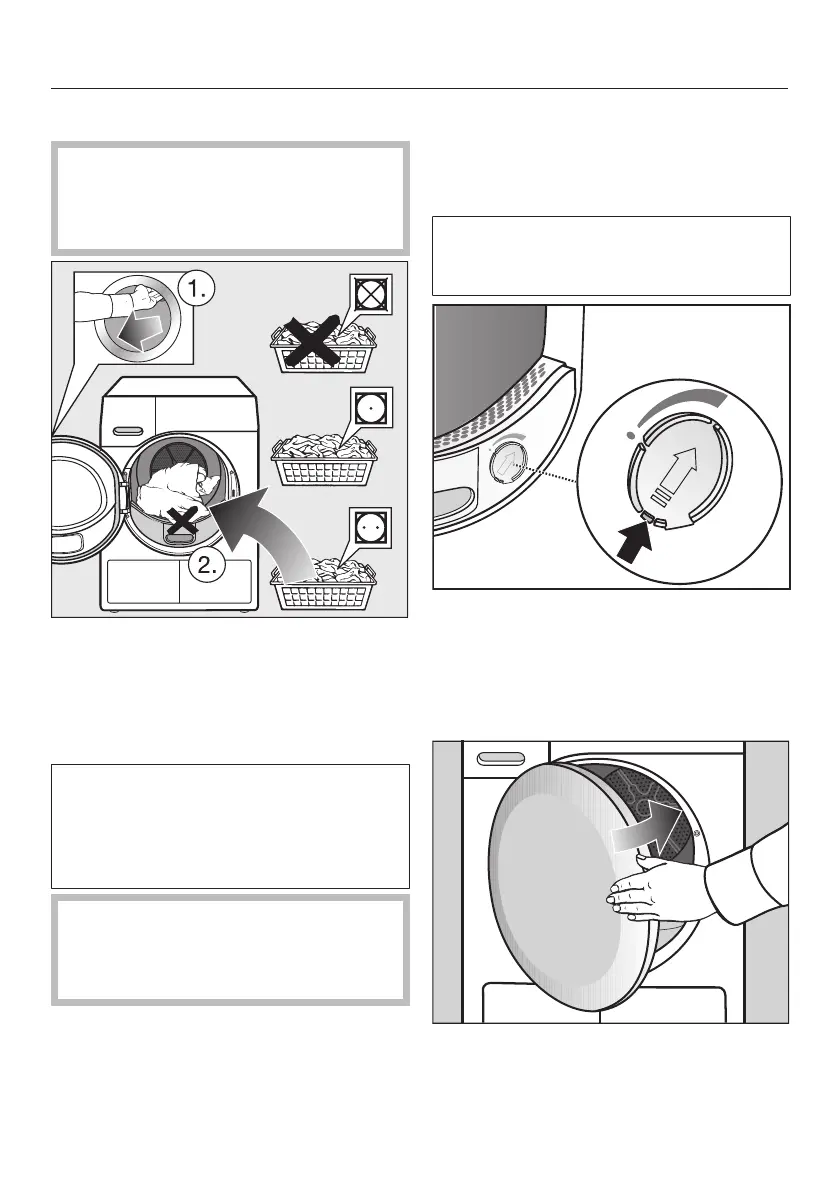 1.

2.