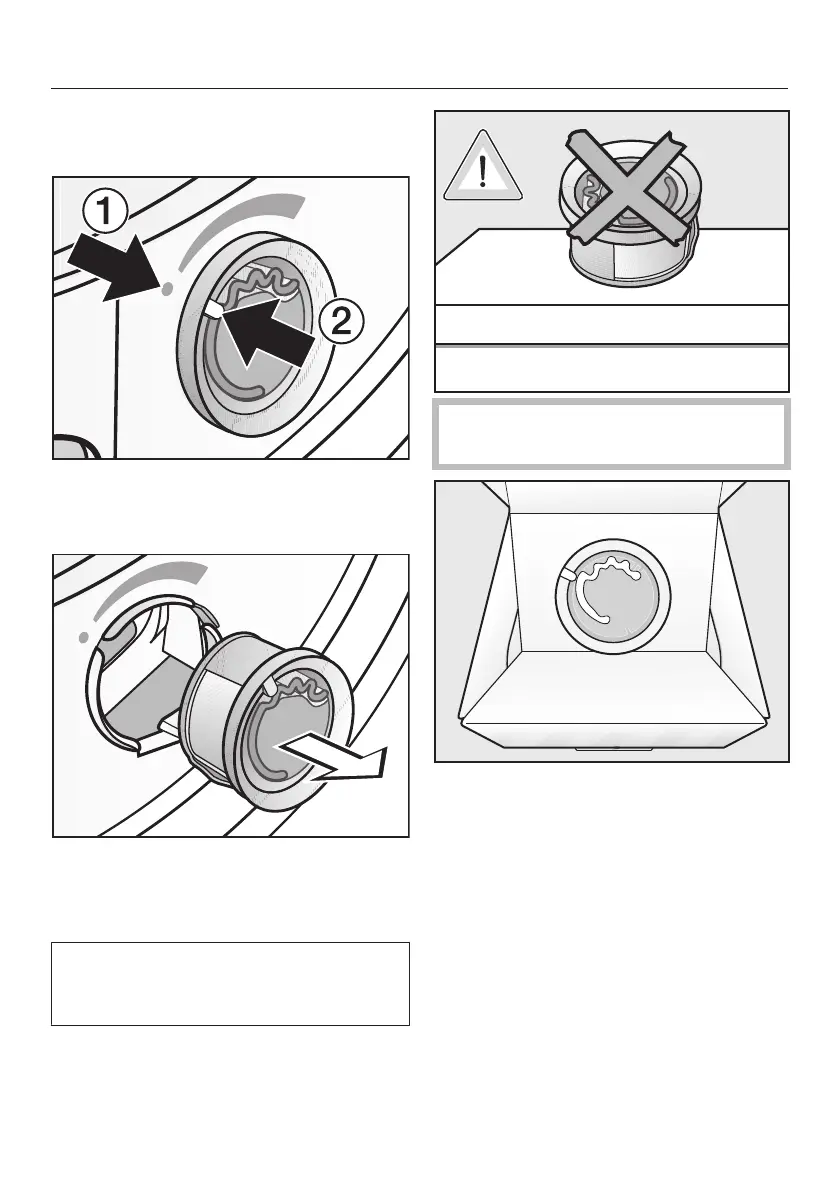 1

2