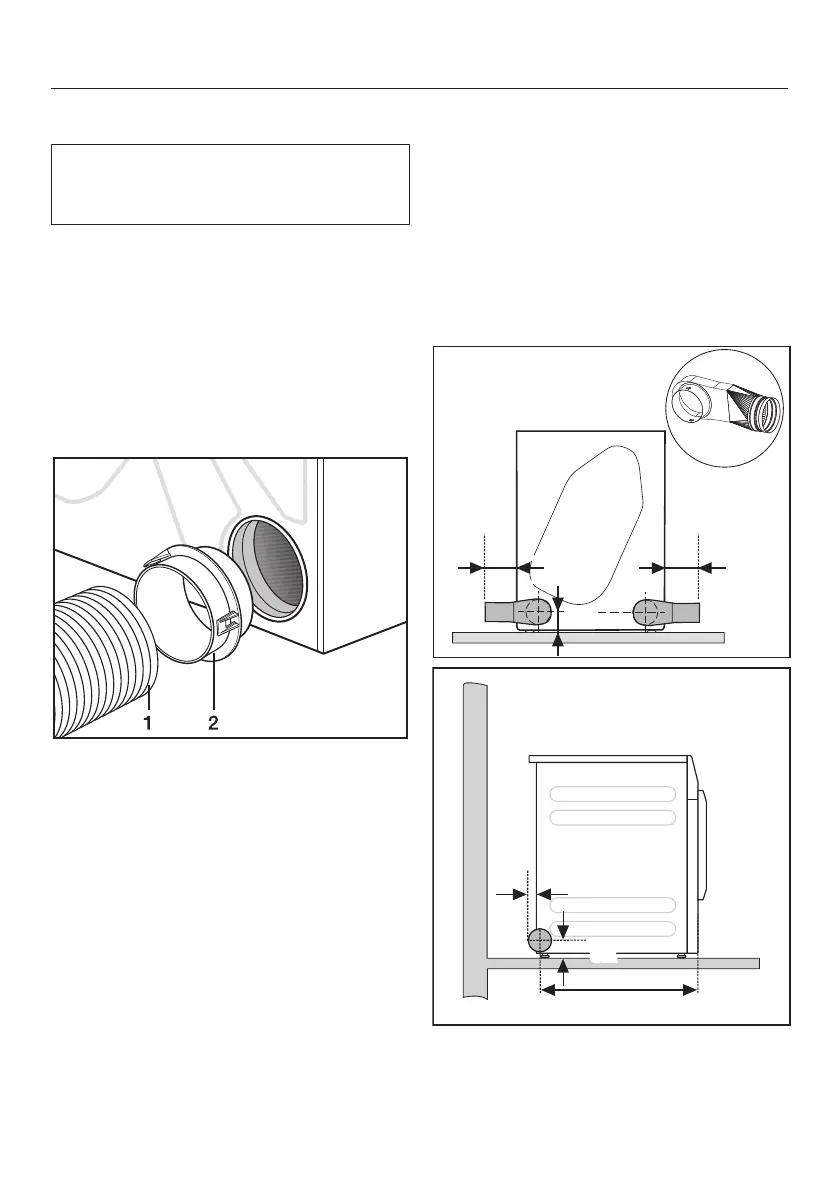 1

2