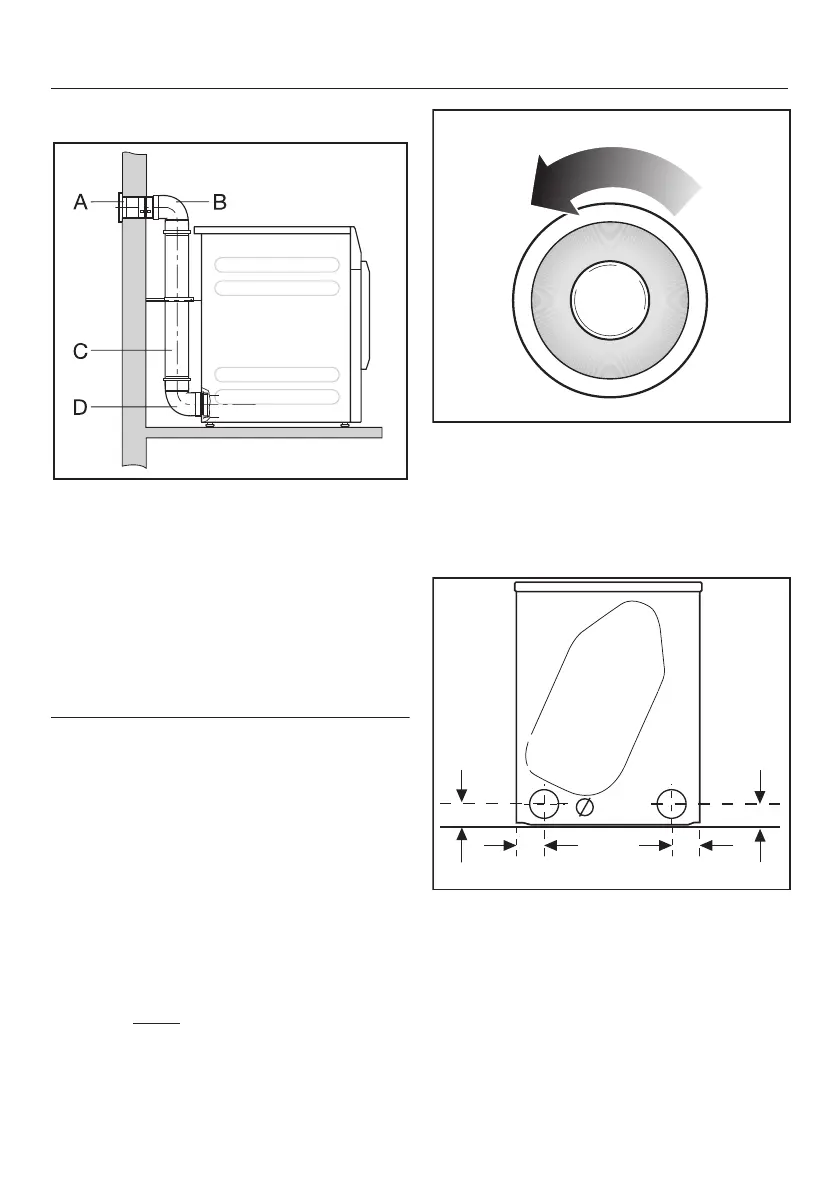 A
B
C
D