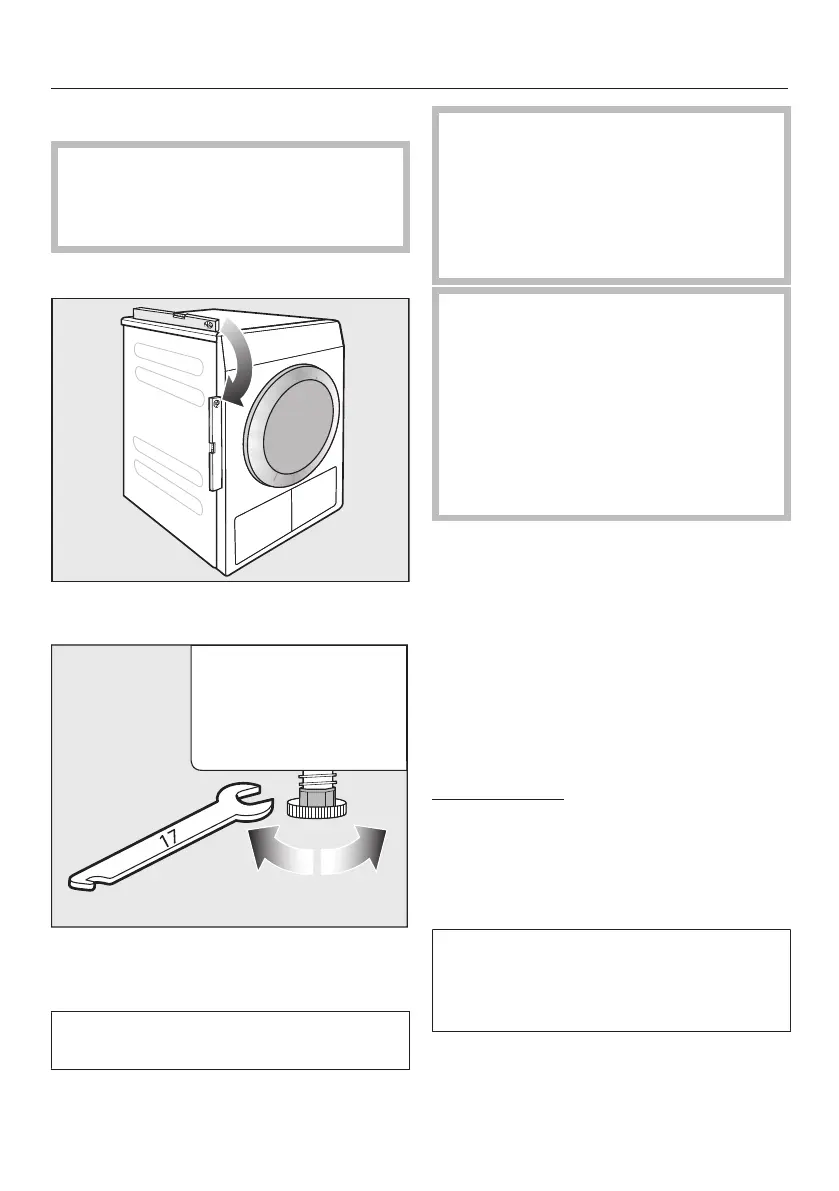 17