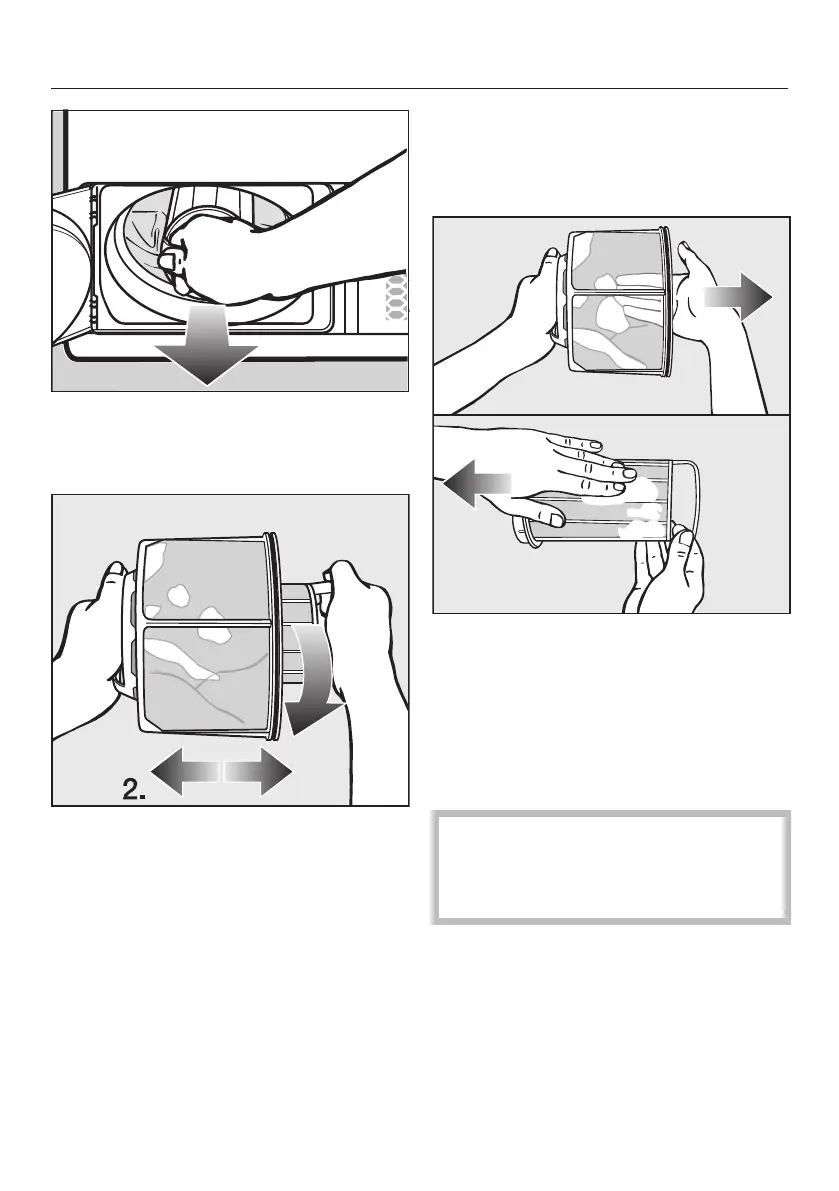 2.