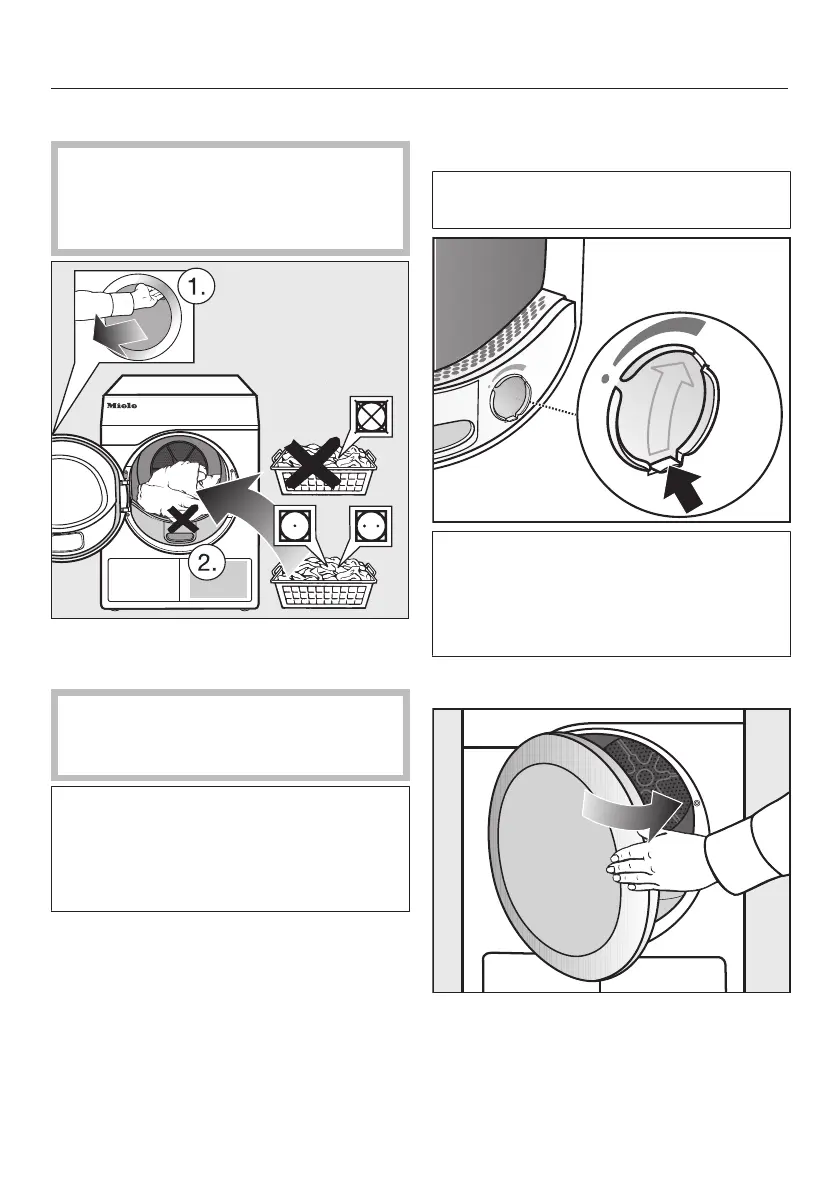 1.

Miele

2.