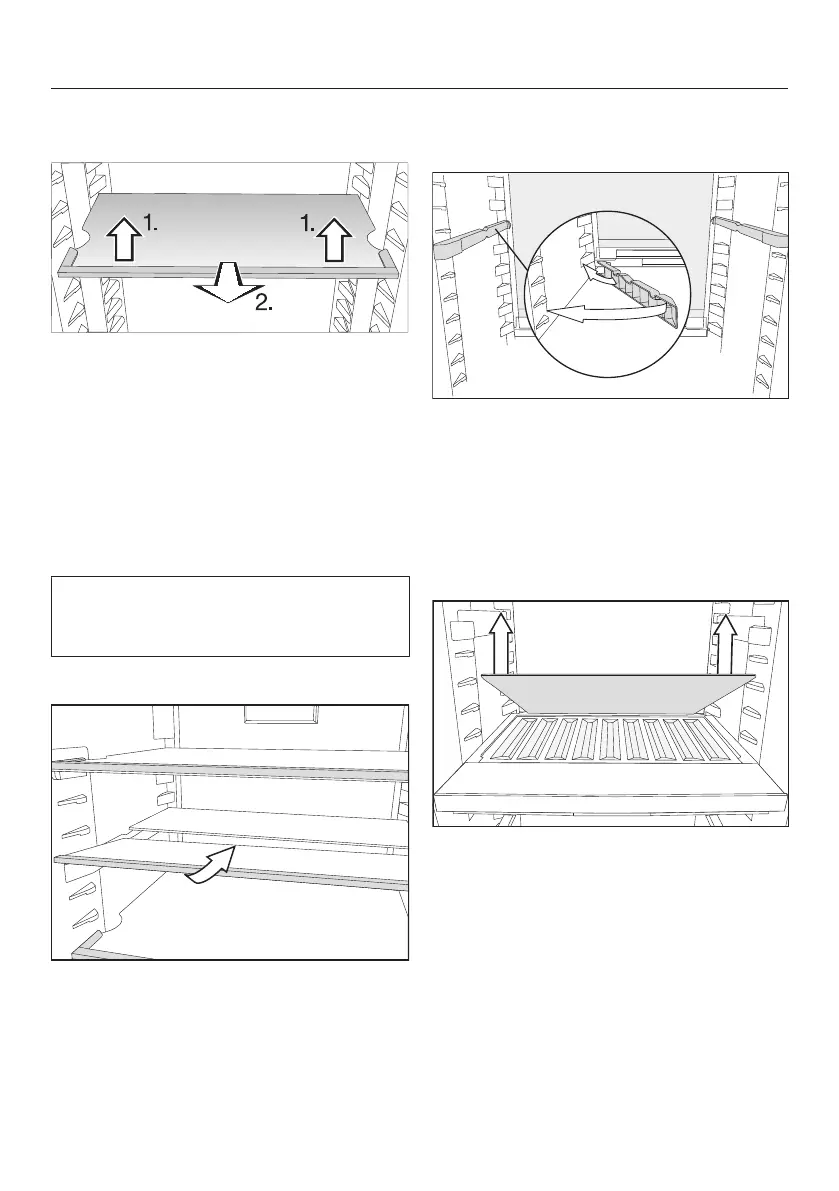 1.

1.

2.