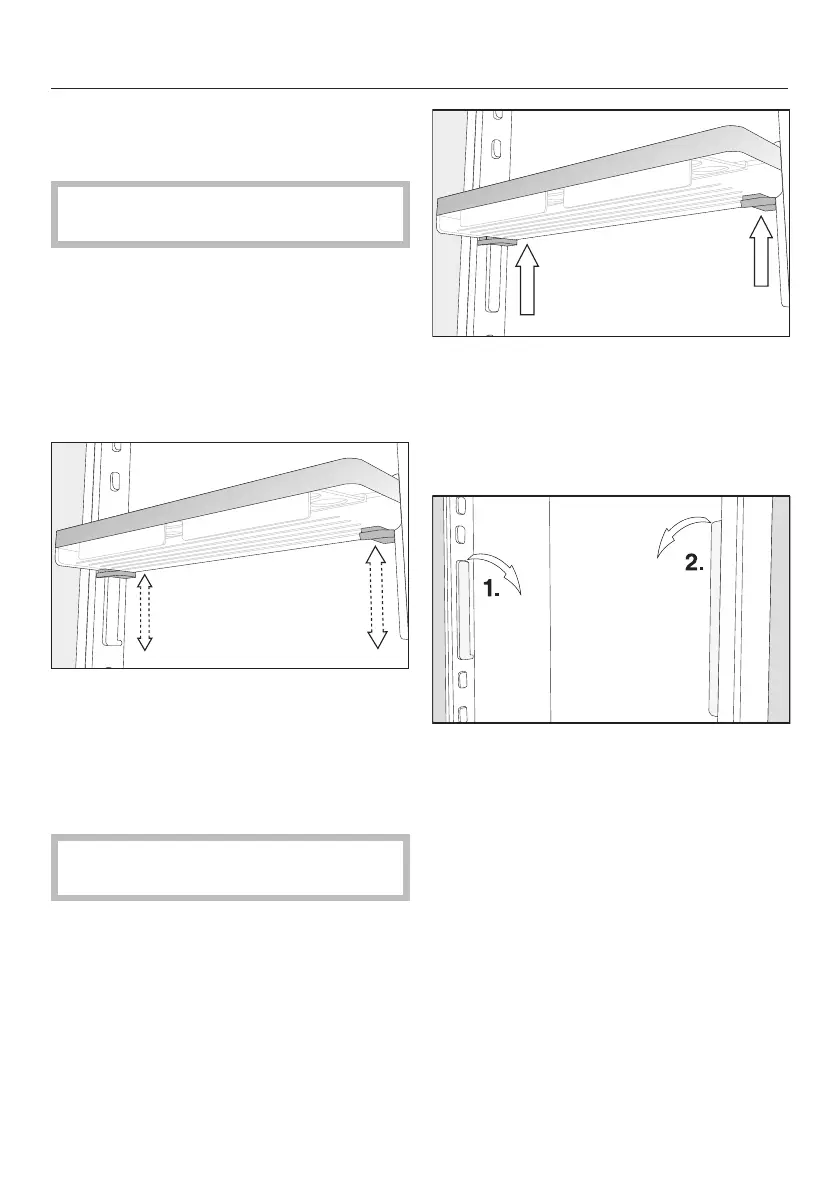 1.

2.