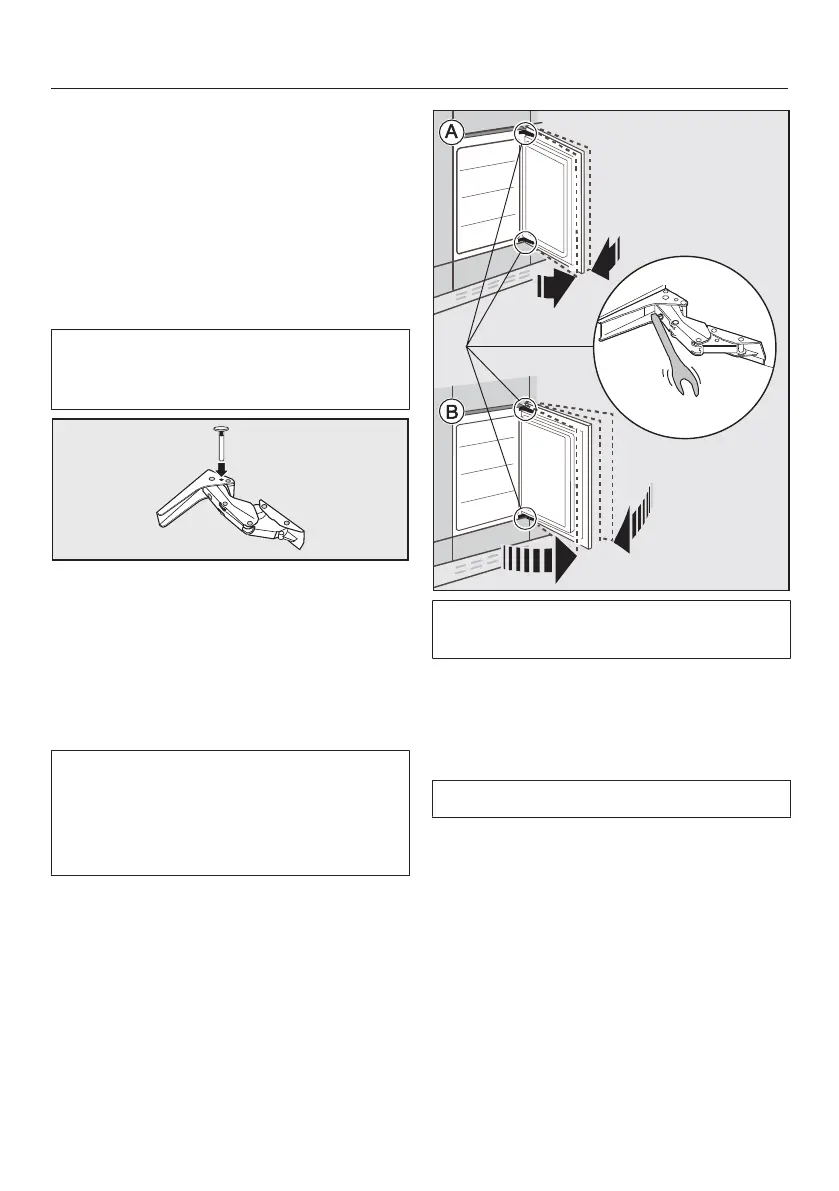 A

B