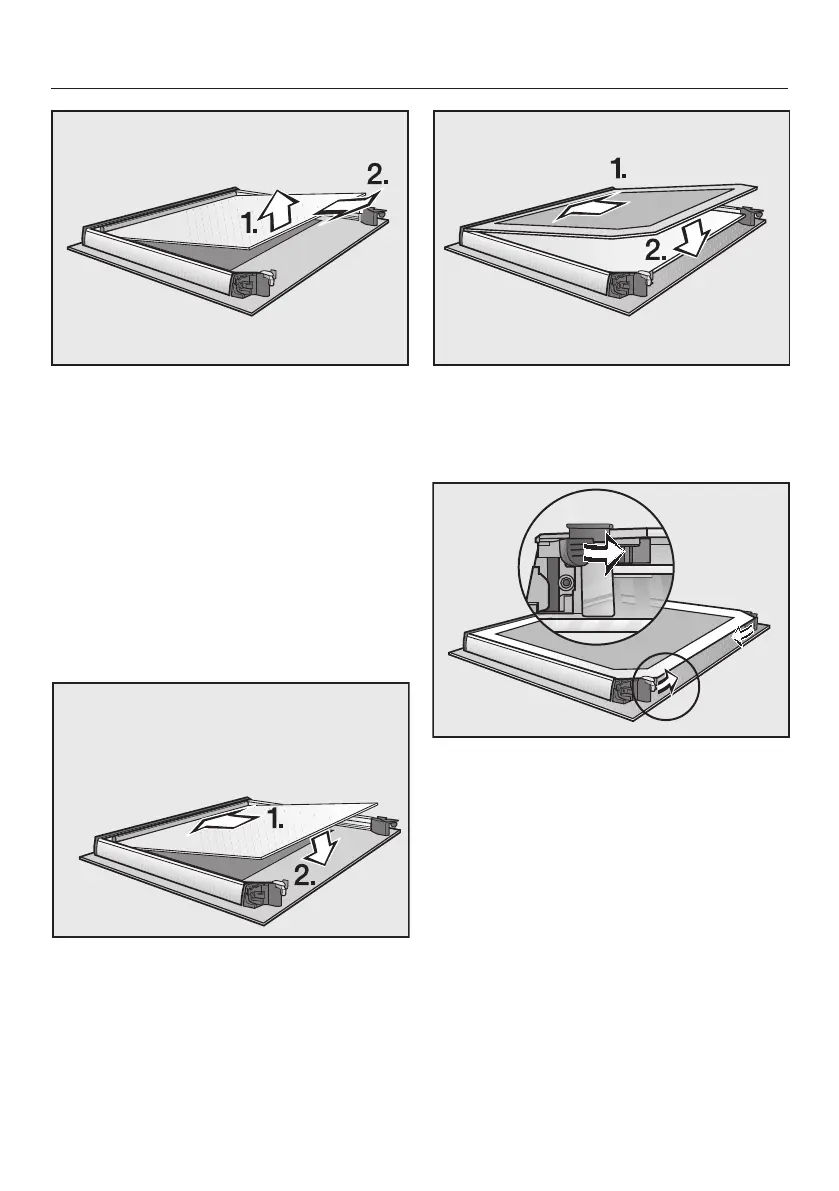 1.
2.

1.
2.

1.
2.