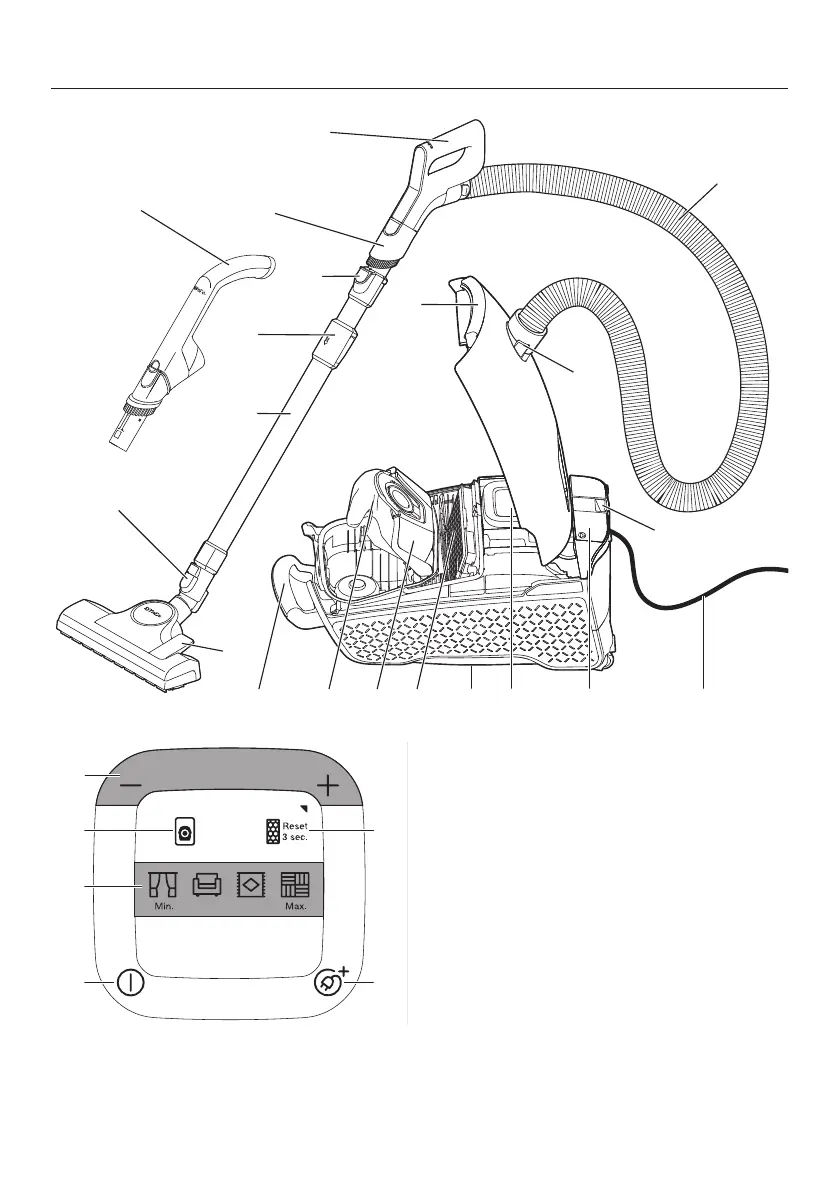 Reset
3 sec.

Min.

Max.