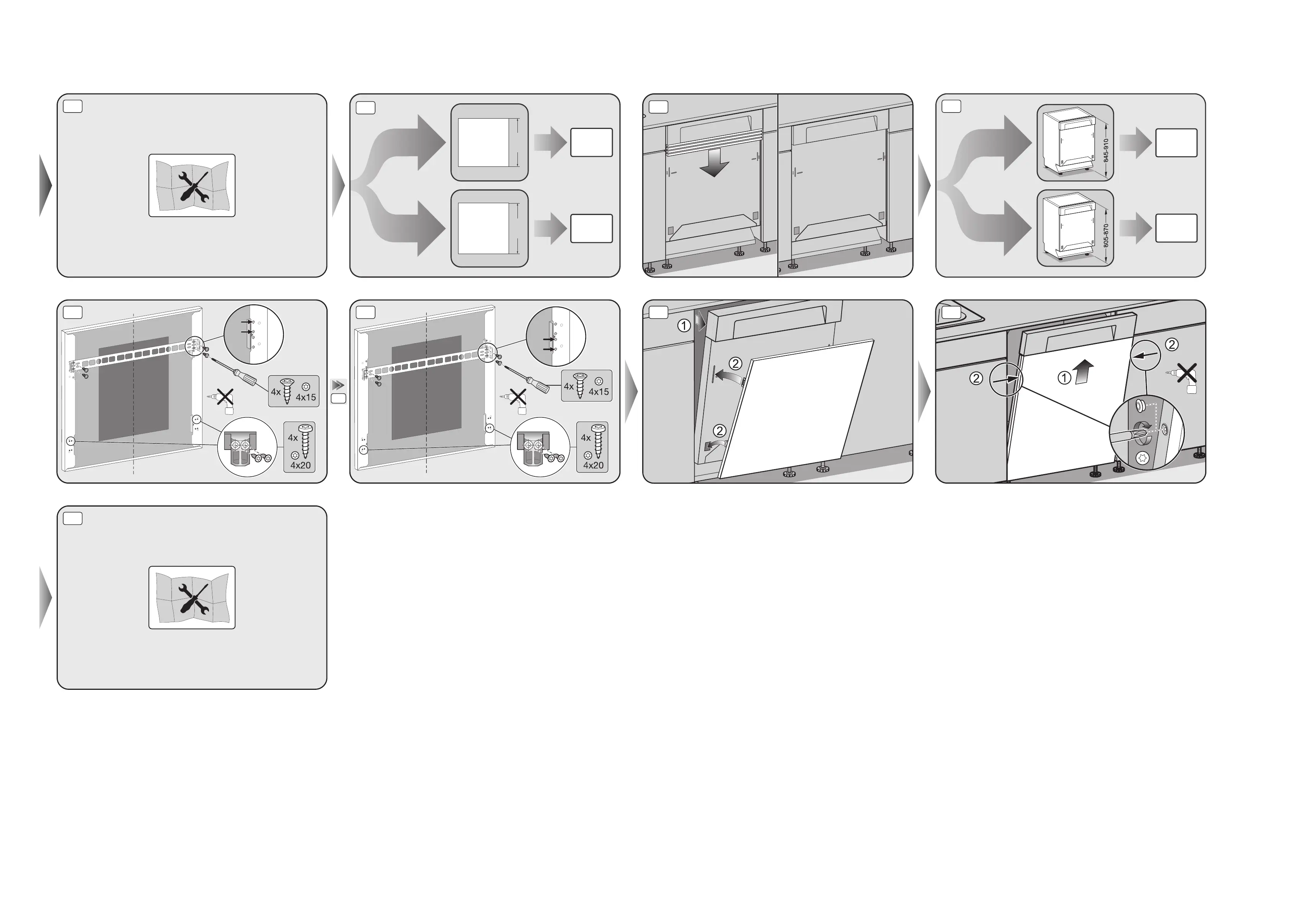 845-910
805-870
4x
4x15
4x
4x20
4x
4x15
4x
4x20
①
②
②
②
①
②