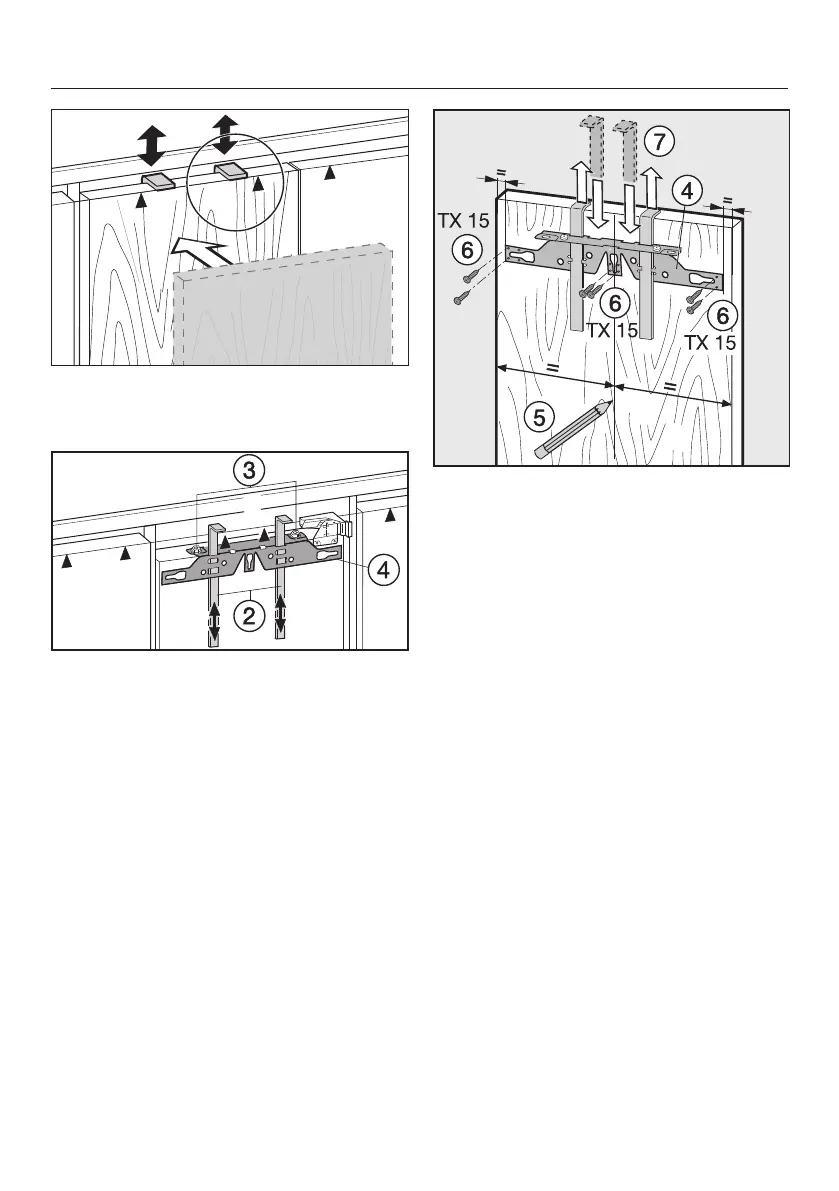 3

4

2

7

4

TX 15

6

6

TX 15

6

TX 15

5