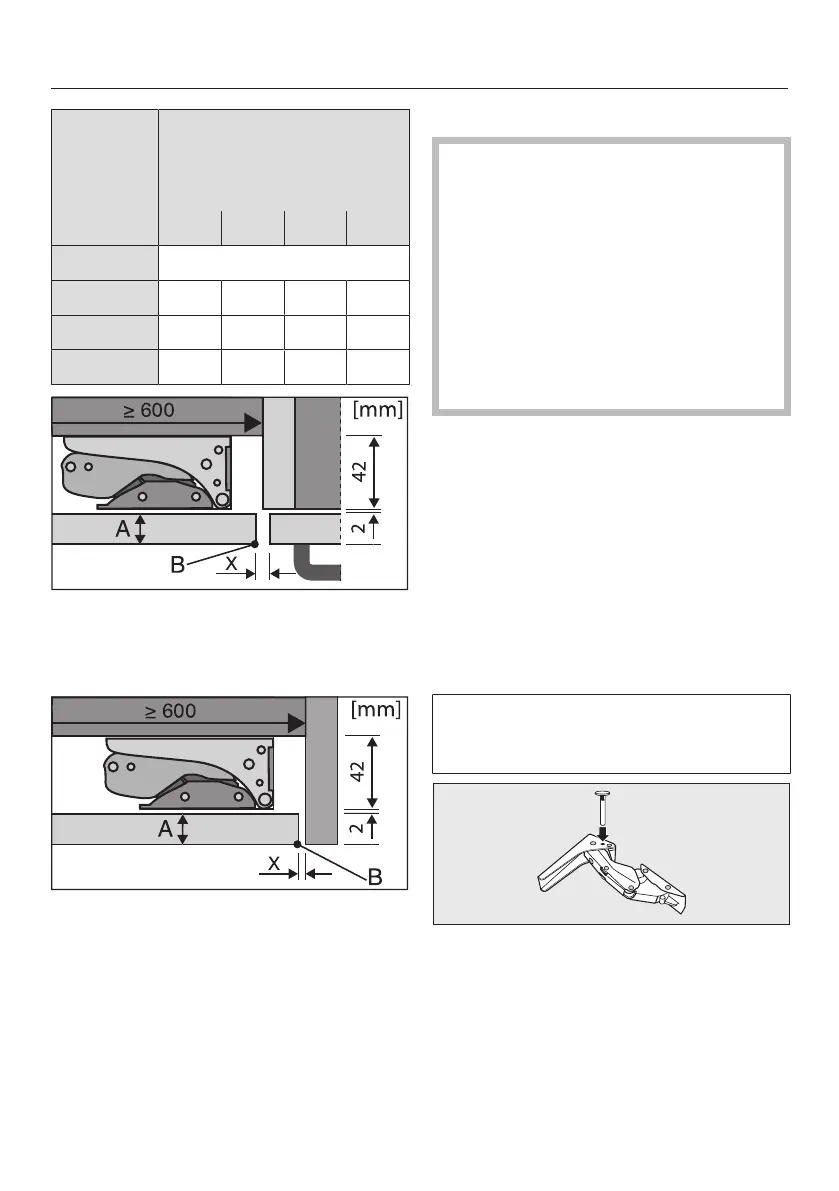 ≥ 600

[mm]

42

2

A

B

X

≥ 600

[mm]

42

2

A

X

B